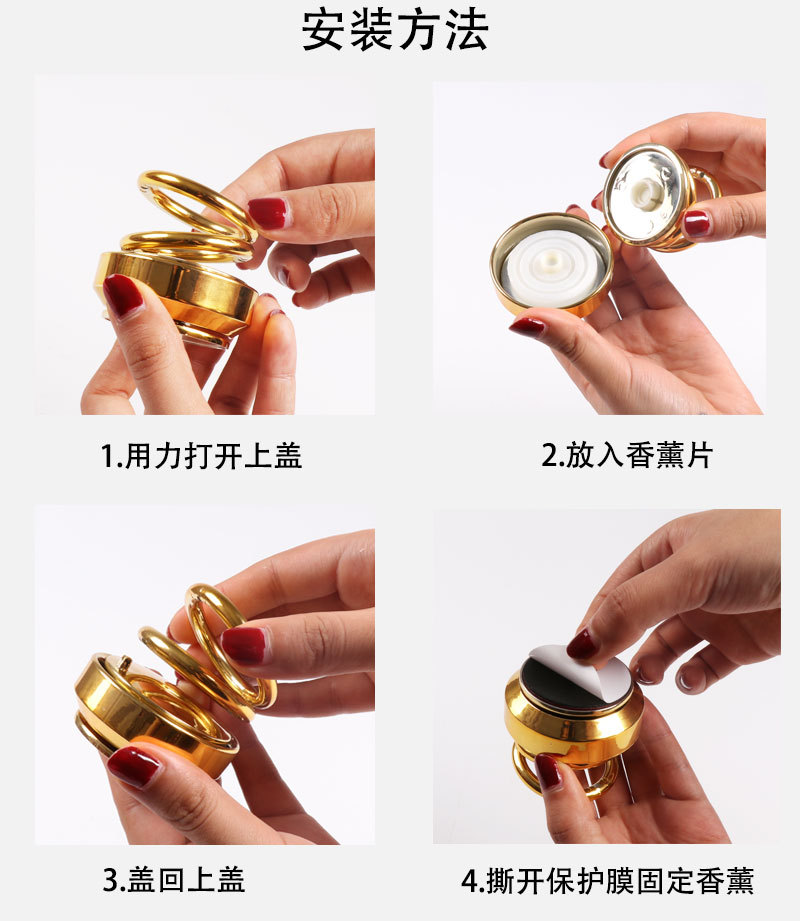 安装方法

1.用力打开上盖

2.放入香薰片

3.盖回上盖

4.撕开保护膜固定香薰