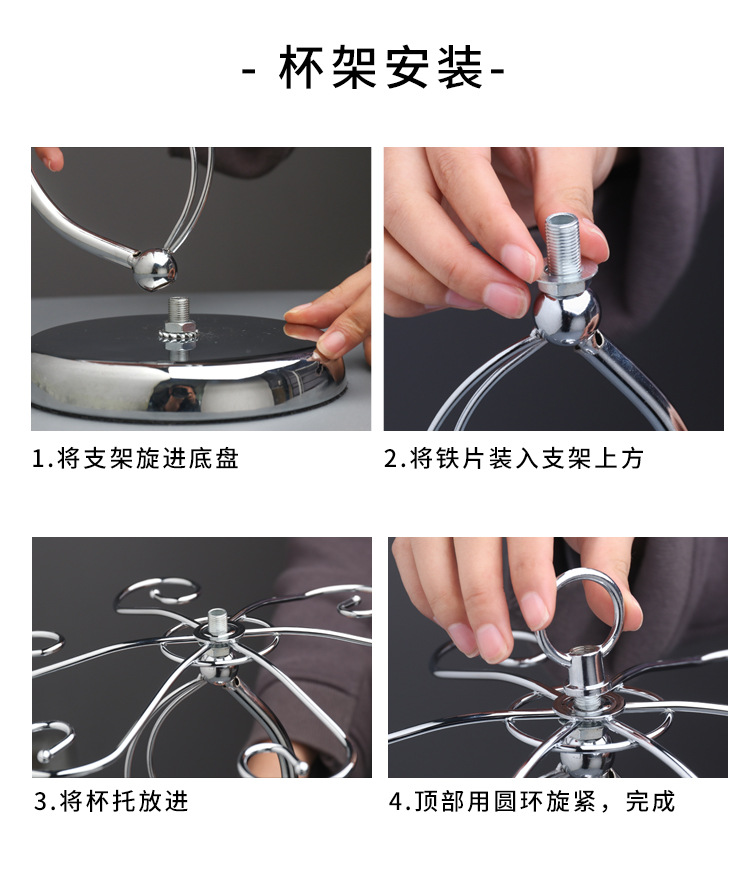 - 杯架安装-

1.将支架旋进底盘

2.将铁片装入支架上方

3.将杯托放进

4.顶部用圆环旋紧，完成