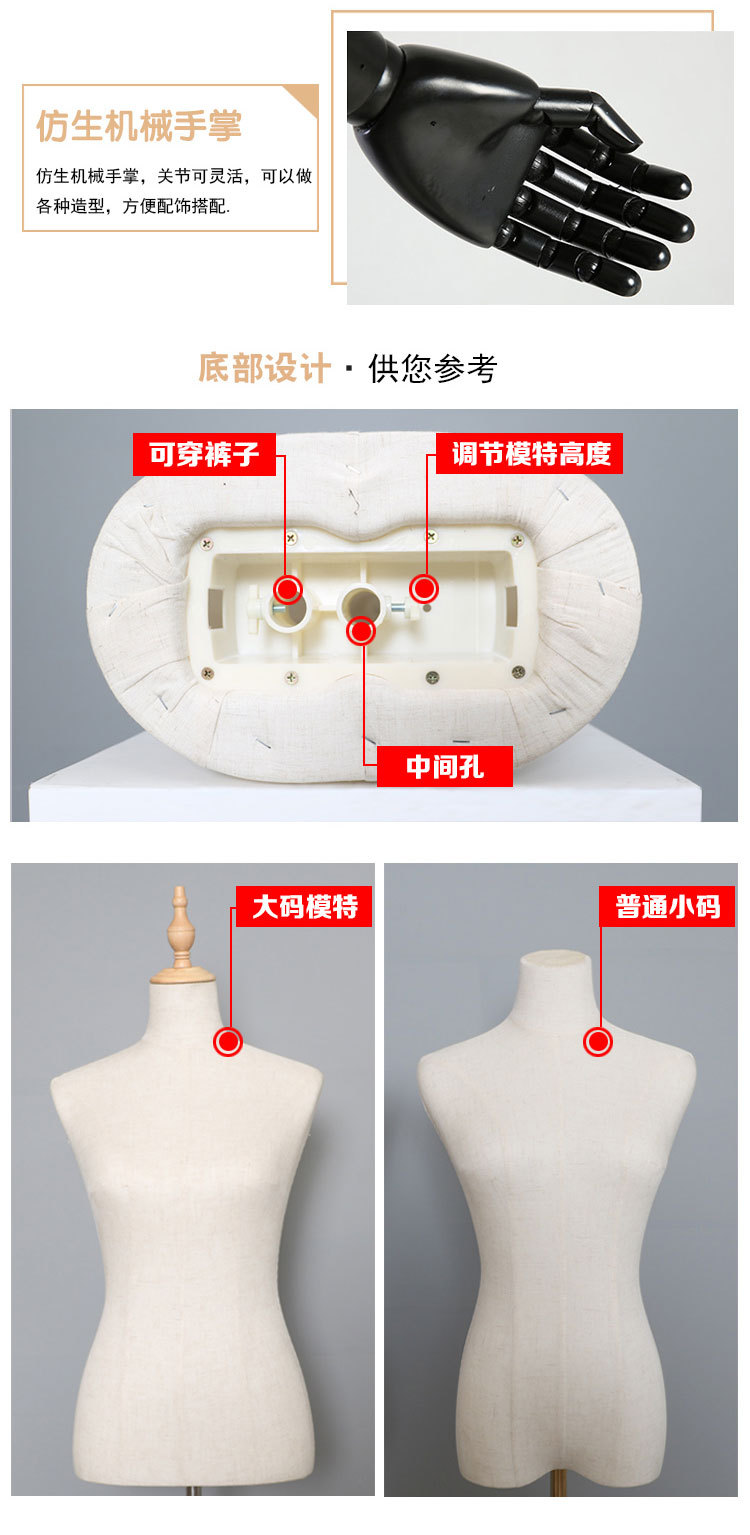 仿生机械手掌

仿生机械手掌，关节可灵活，可以做各种造型，方便配饰搭配.

底部设计 · 供您参考

可穿裤子

调节模特高度

中间孔

大码模特

普通小码