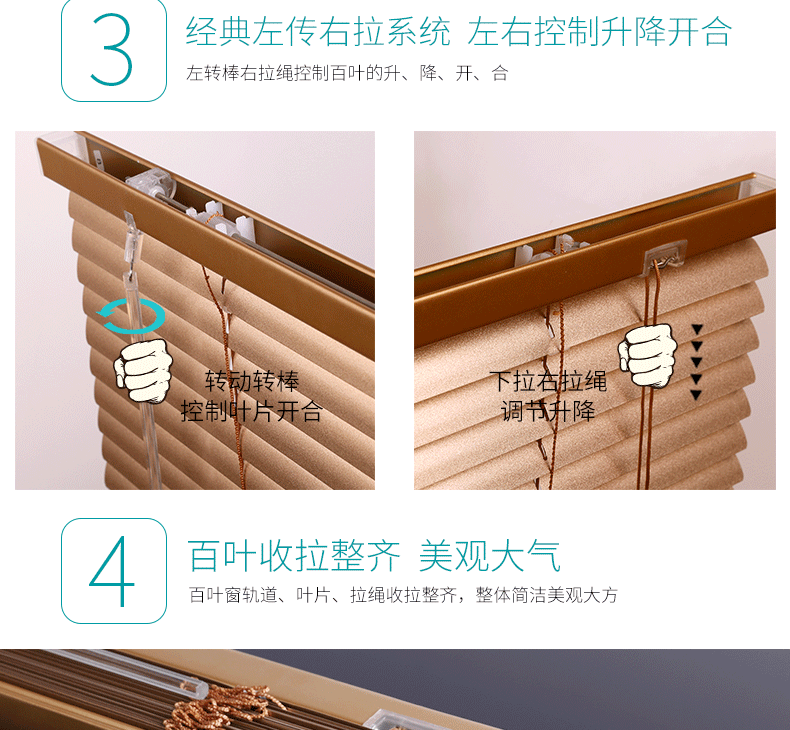 3

经典左传右拉系统 左右控制升降开合

左转棒右拉绳控制百叶的升、降、开、合

转动转棒
控制叶片开合

下拉右拉绳
调节升降

4

百叶收拉整齐 美观大气

百叶窗轨道、叶片、拉绳收拉整齐，整体简洁美观大方