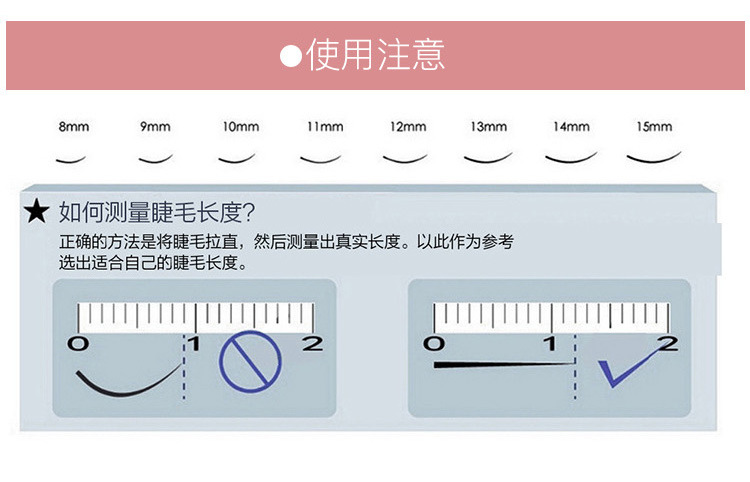 ●使用注意

8mm 9mm 10mm 11mm 12mm 13mm 14mm 15mm

★ 如何测量睫毛长度?

正确的方法是将睫毛拉直，然后测量出真实长度。以此作为参考选出适合自己的睫毛长度。

0 1 2

0 1 2