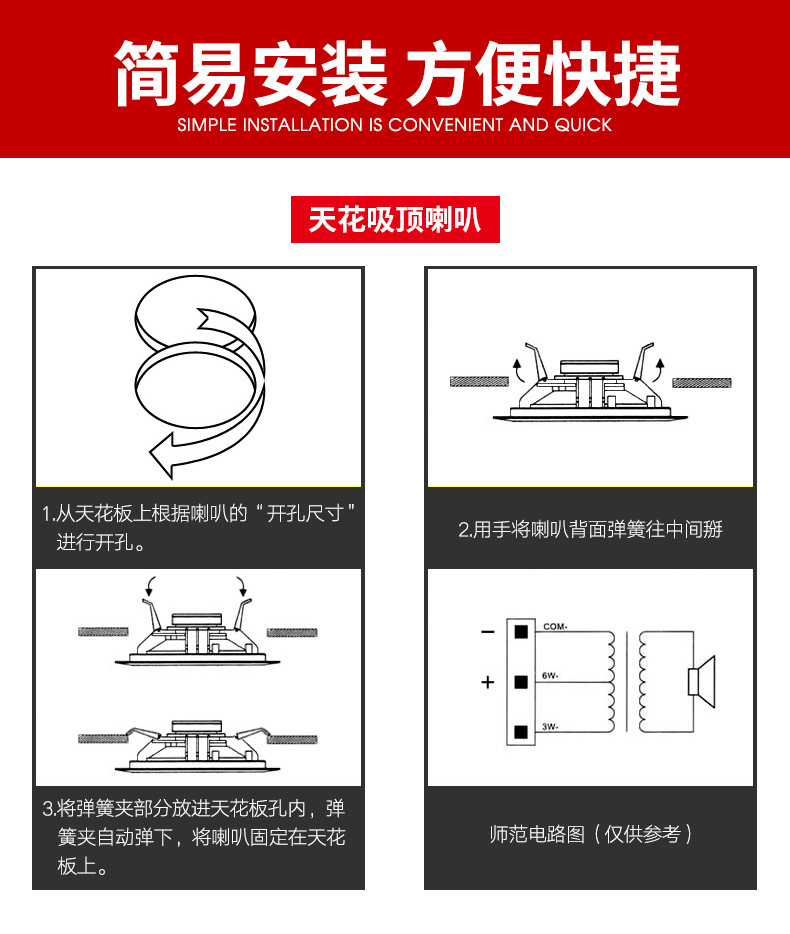 简易安装 方便快捷
SIMPLE INSTALLATION IS CONVENIENT AND QUICK

天花吸顶喇叭

1.从天花板上根据喇叭的“开孔尺寸”进行开孔。

2.用手将喇叭背面弹簧往中间掰

3.将弹簧夹部分放进天花板孔内，弹簧夹自动弹下，将喇叭固定在天花板上。

−
+
COM-
6W-
3W-

师范电路图（仅供参考）