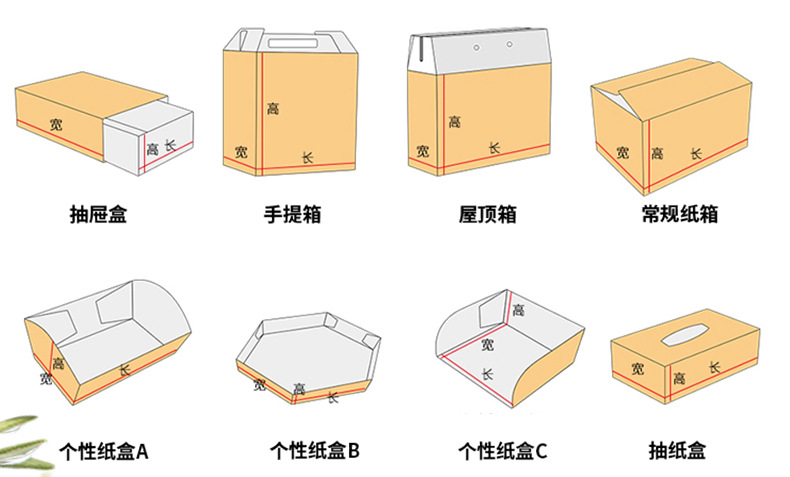 宽
高 长
抽屉盒

高
宽 长
手提箱

高
宽 长
屋顶箱

宽 高 长
常规纸箱

高
宽 长
个性纸盒A

宽 高 长
个性纸盒B

高
宽
长
个性纸盒C

宽 高 长
抽纸盒