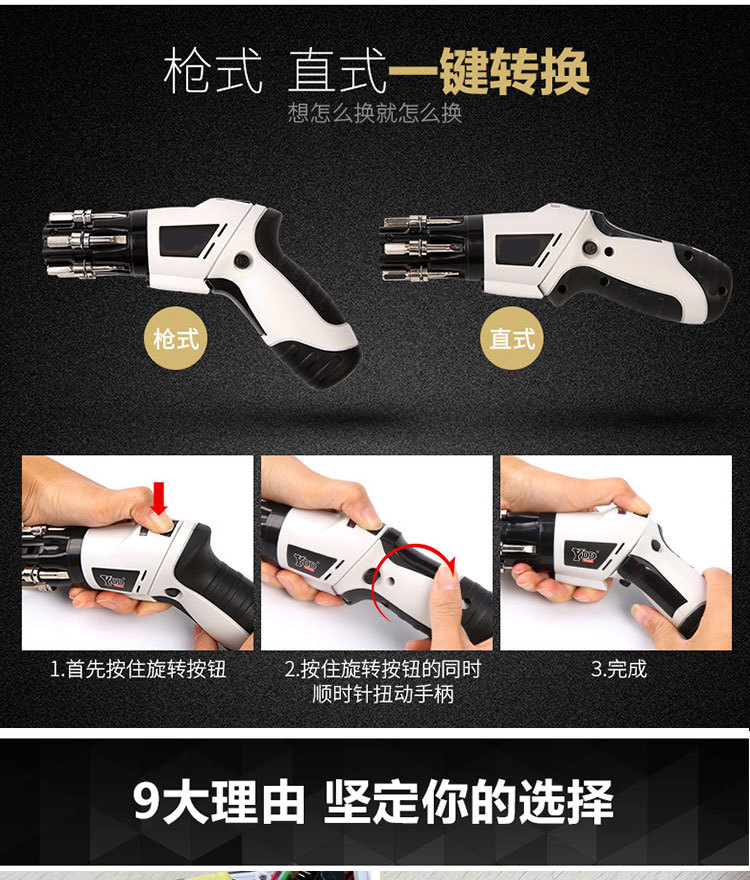 枪式 直式一键转换

想怎么换就怎么换

枪式

直式

YDD

YDD

YDD

1.首先按住旋转按钮

2.按住旋转按钮的同时顺时针扭动手柄

3.完成

9大理由 坚定你的选择