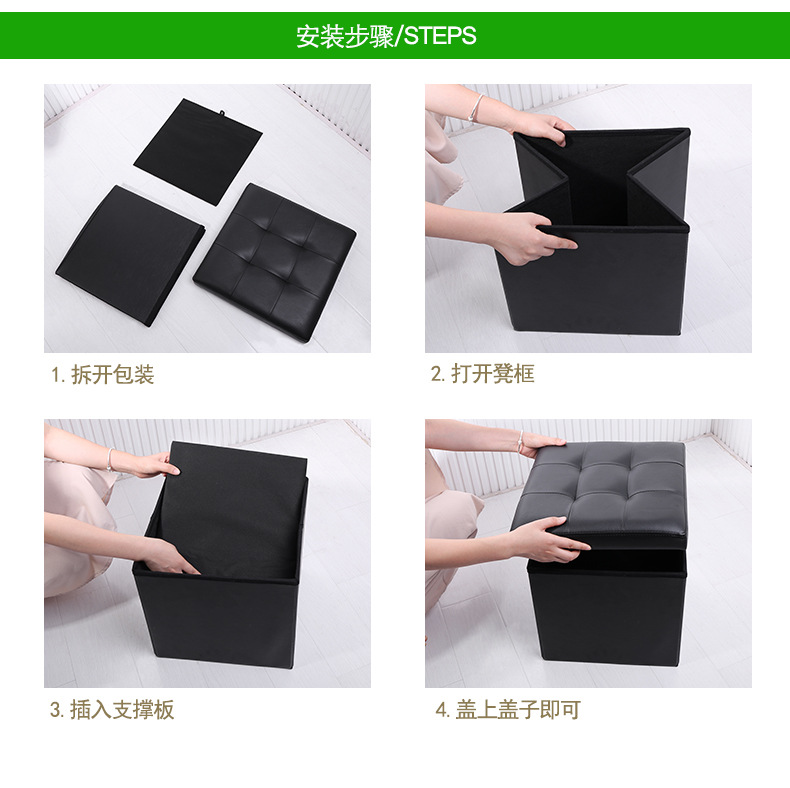 安装步骤/STEPS

1. 拆开包装

2. 打开凳框

3. 插入支撑板

4. 盖上盖子即可