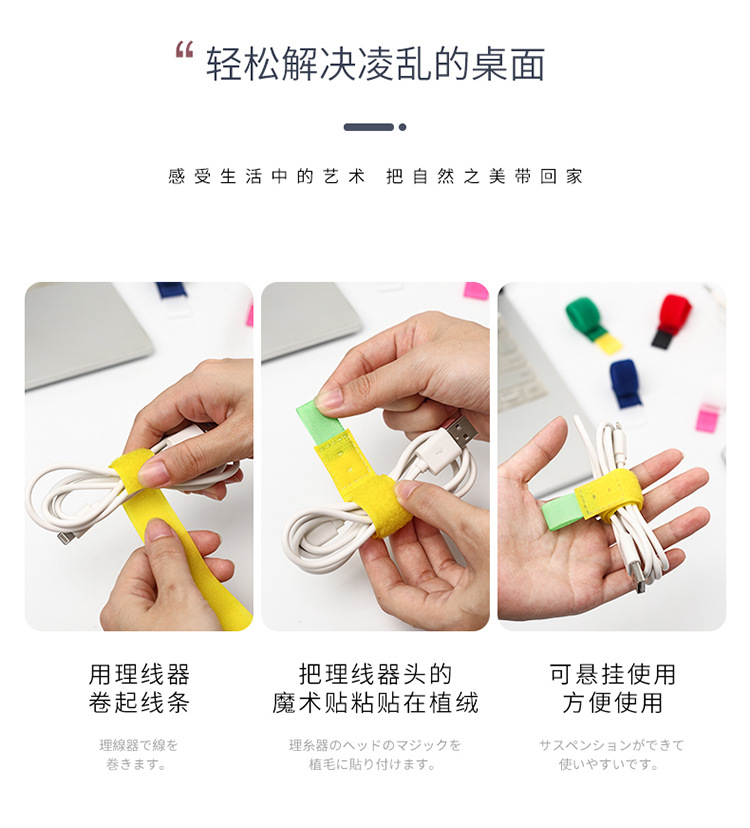 “ 轻松解决凌乱的桌面

感受生活中的艺术 把自然之美带回家

用理线器
卷起线条

理線器で線を
巻きます。

把理线器头的
魔术贴粘贴在植绒

理糸器のヘッドのマジックを
植毛に貼り付けます。

可悬挂使用
方便使用

サスペンションができて
使いやすいです。