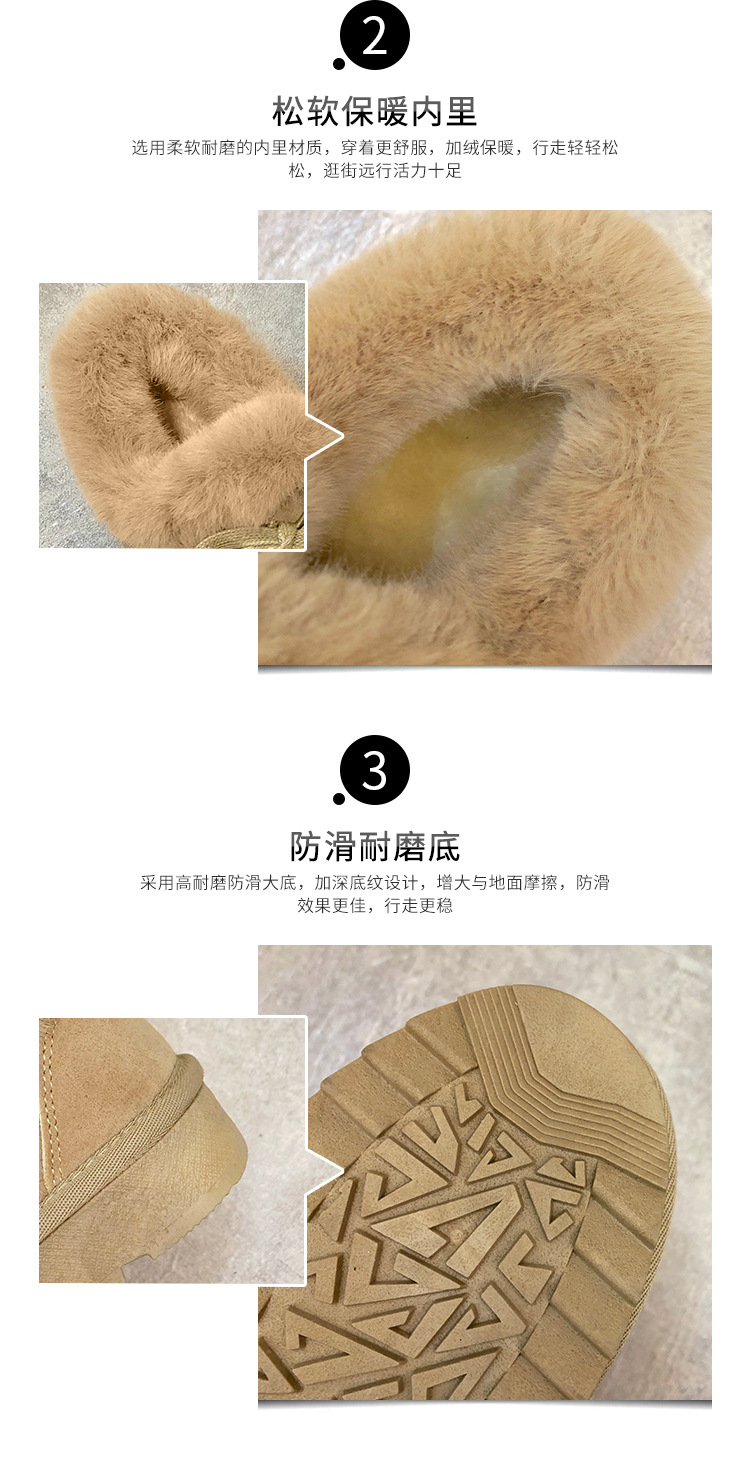 2

松软保暖内里

选用柔软耐磨的内里材质，穿着更舒服，加绒保暖，行走轻轻松松，逛街远行活力十足

3

防滑耐磨底

采用高耐磨防滑大底，加深底纹设计，增大与地面摩擦，防滑效果更佳，行走更稳