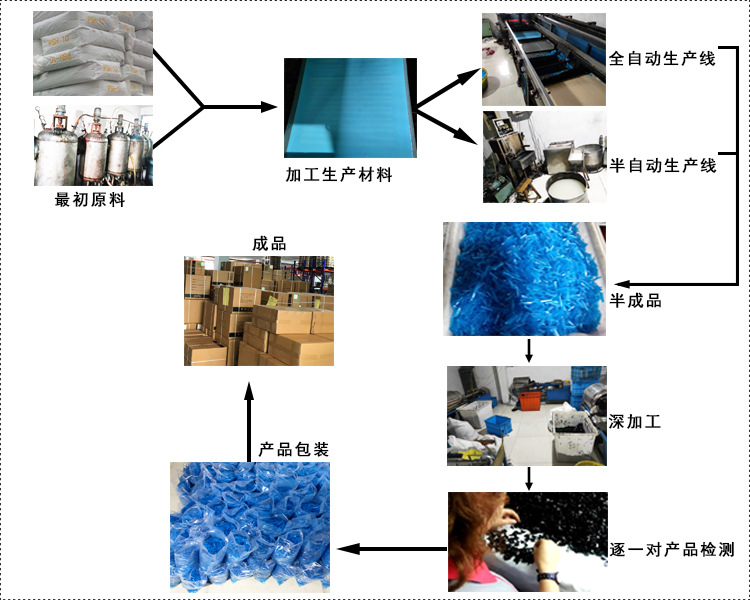 最初原料

加工生产材料

全自动生产线

半自动生产线

半成品

深加工

逐一对产品检测

产品包装

成品