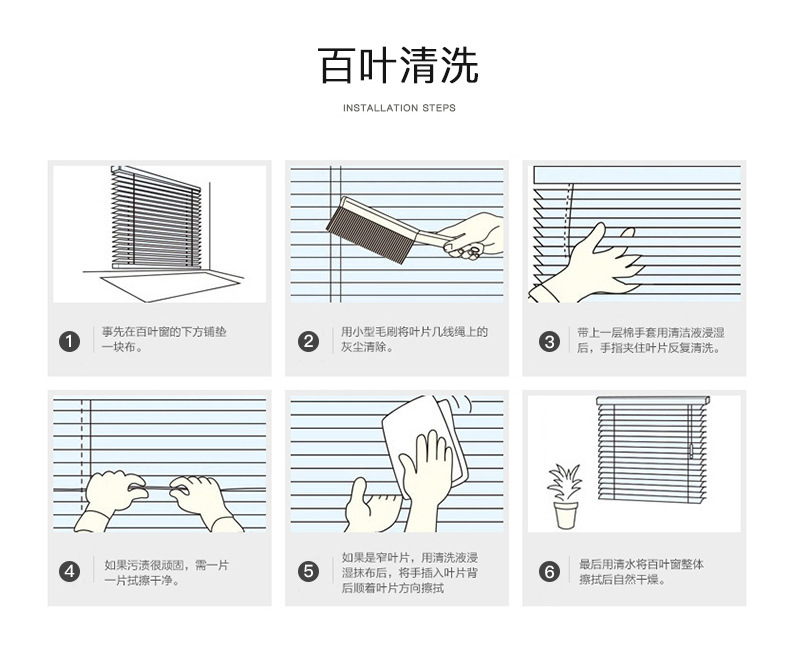 百叶清洗

INSTALLATION STEPS

1 事先在百叶窗的下方铺垫一块布。

2 用小型毛刷将叶片几线绳上的灰尘清除。

3 带上一层棉手套用清洁液浸湿后，手指夹住叶片反复清洗。

4 如果污渍很顽固，需一片一片拭擦干净。

5 如果是窄叶片，用清洗液浸湿抹布后，将手插入叶片背后顺着叶片方向擦拭

6 最后用清水将百叶窗整体擦拭后自然干燥。