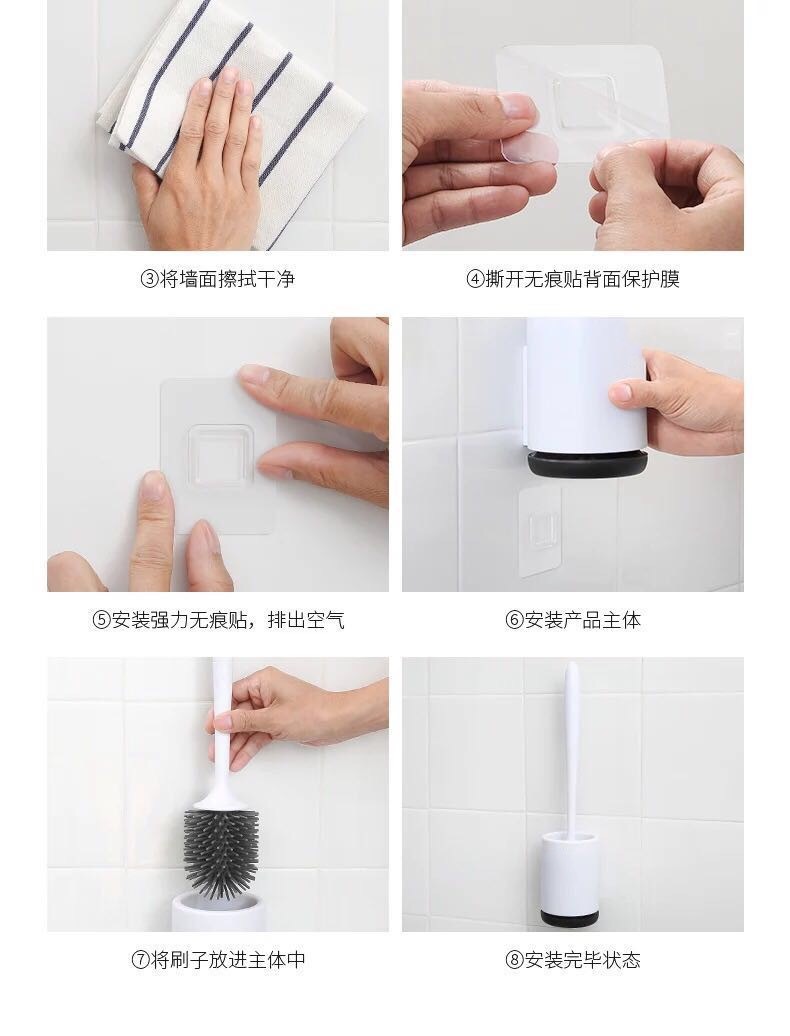 ③将墙面擦拭干净

④撕开无痕贴背面保护膜

⑤安装强力无痕贴，排出空气

⑥安装产品主体

⑦将刷子放进主体中

⑧安装完毕状态