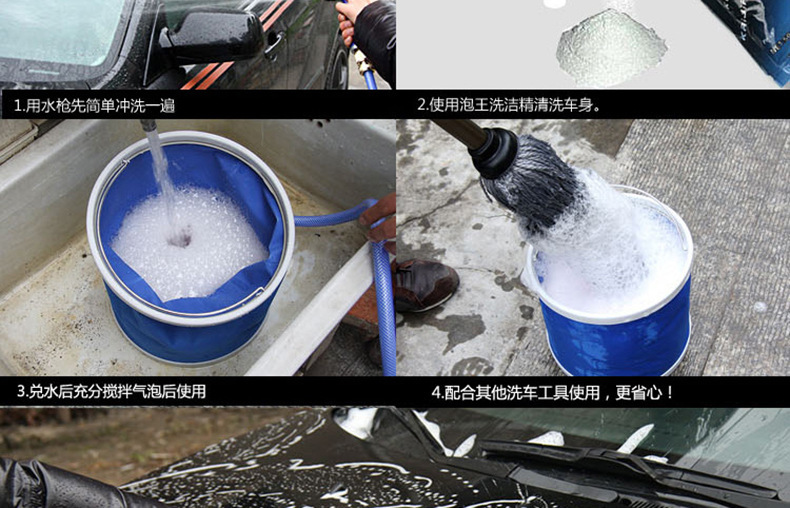 1.用水枪先简单冲洗一遍

2.使用泡王洗洁精清洗车身。

3.兑水后充分搅拌气泡后使用

4.配合其他洗车工具使用，更省心！