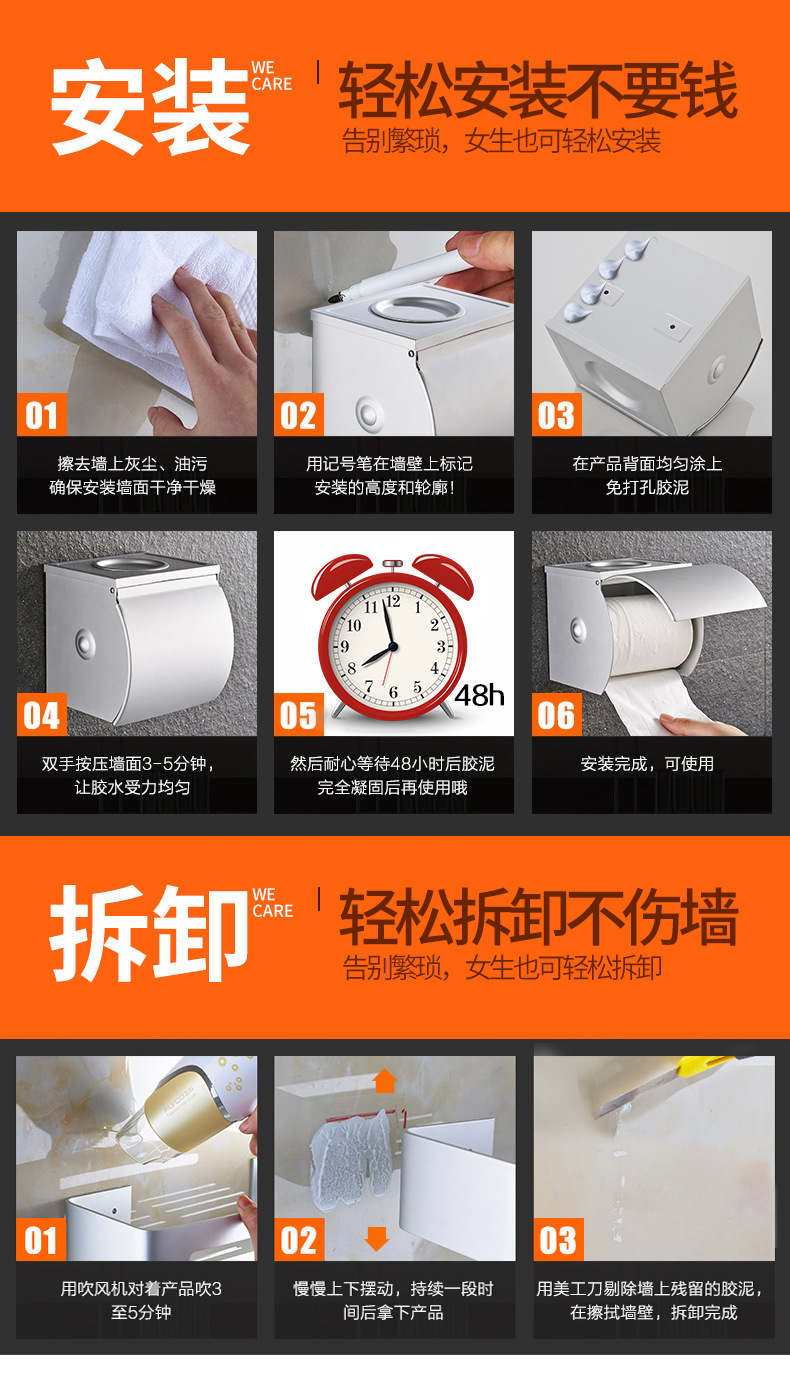 安装 WE CARE

轻松安装不要钱
告别繁琐，女生也可轻松安装

01
擦去墙上灰尘、油污
确保安装墙面干净干燥

02
用记号笔在墙壁上标记
安装的高度和轮廓！

03
在产品背面均匀涂上
免打孔胶泥

04
双手按压墙面3-5分钟，
让胶水受力均匀

12 1 2 3 4 5 6 7 8 9 10 11
48h
05
然后耐心等待48小时后胶泥
完全凝固后再使用哦

06
安装完成，可使用

拆卸 WE CARE

轻松拆卸不伤墙
告别繁琐，女生也可轻松拆卸

01
用吹风机对着产品吹3
至5分钟

02
慢慢上下摆动，持续一段时
间后拿下产品

03
用美工刀剔除墙上残留的胶泥，
在擦拭墙壁，拆卸完成