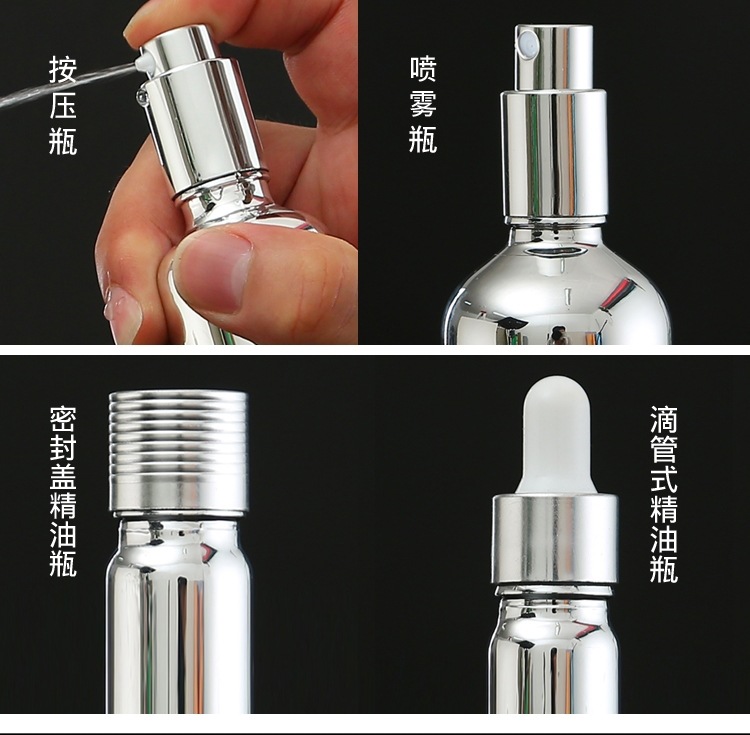 按压瓶

喷雾瓶

密封盖精油瓶

滴管式精油瓶