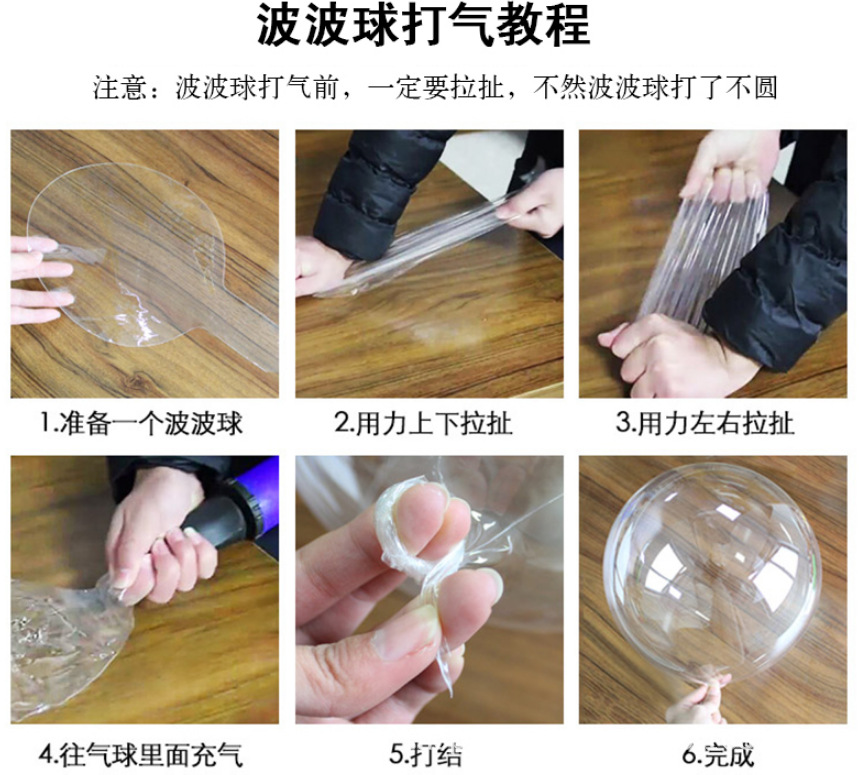 波波球打气教程

注意：波波球打气前，一定要拉扯，不然波波球打了不圆

1.准备一个波波球

2.用力上下拉扯

3.用力左右拉扯

4.往气球里面充气

5.打结

6.完成