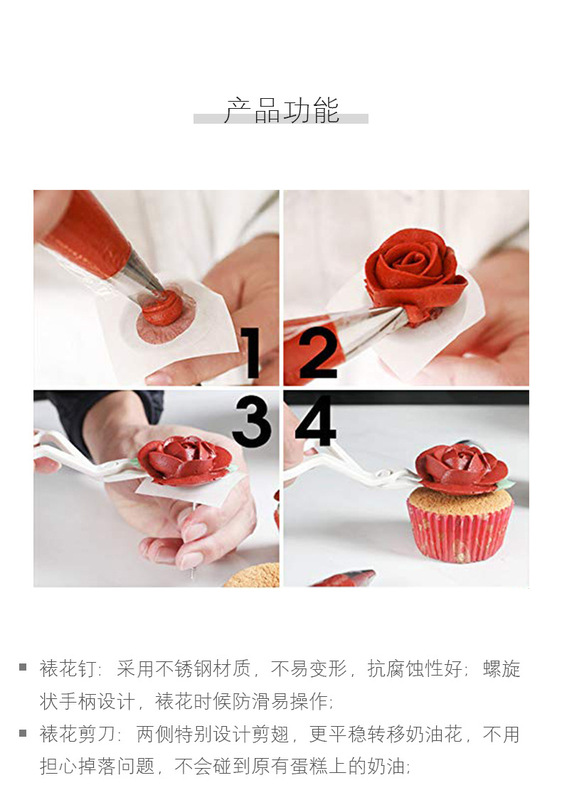 产品功能

1
2
3
4

▪ 裱花钉：采用不锈钢材质，不易变形，抗腐蚀性好；螺旋状手柄设计，裱花时候防滑易操作；

▪ 裱花剪刀：两侧特别设计剪翅，更平稳转移奶油花，不用担心掉落问题，不会碰到原有蛋糕上的奶油；