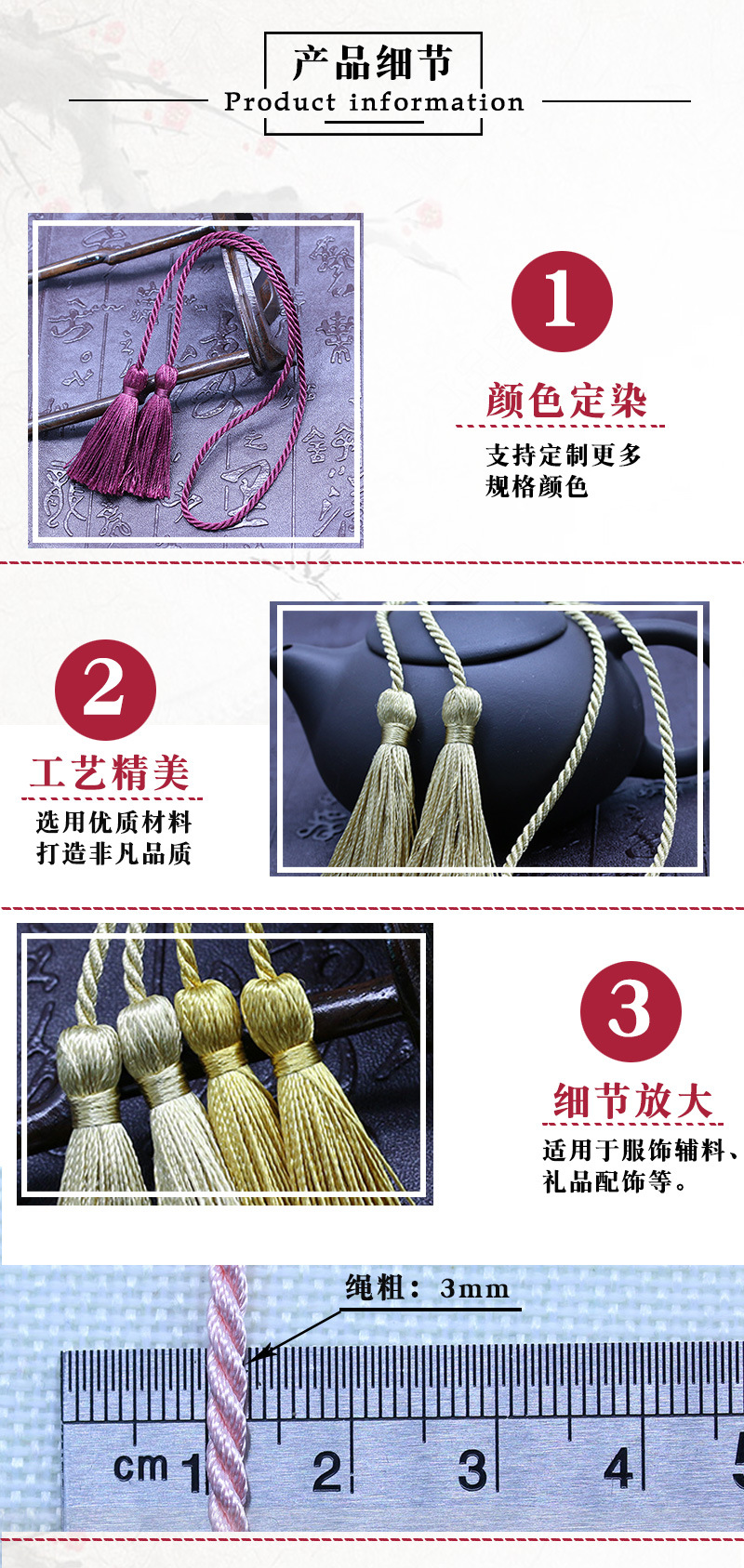 产品细节
Product information

1
颜色定染
支持定制更多规格颜色

2
工艺精美
选用优质材料打造非凡品质

3
细节放大
适用于服饰辅料、礼品配饰等。

绳粗：3mm

cm 1 2 3 4 5