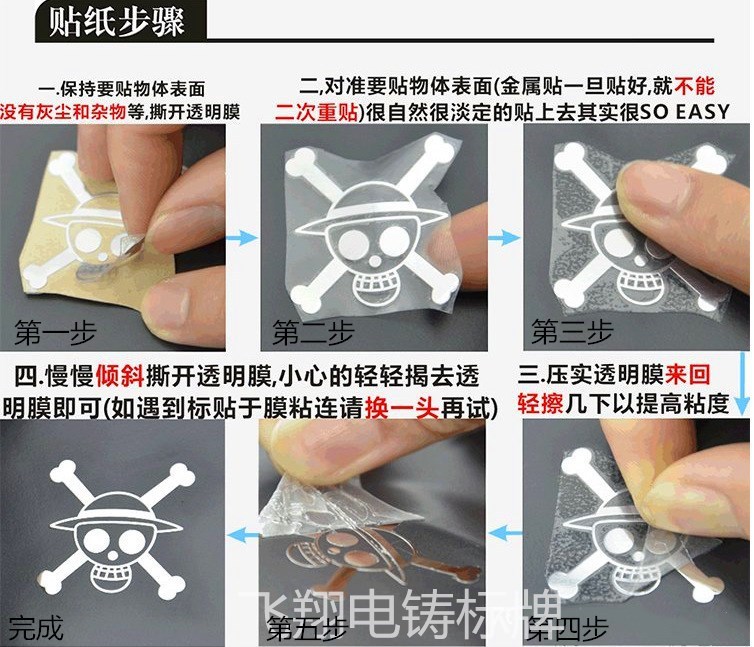 贴纸步骤

一.保持要贴物体表面没有灰尘和杂物等,撕开透明膜

二,对准要贴物体表面(金属贴一旦贴好,就不能二次重贴)很自然很淡定的贴上去其实很SO EASY

第一步

第二步

第三步

四.慢慢倾斜撕开透明膜,小心的轻轻揭去透明膜即可(如遇到标贴于膜粘连请换一头再试)

三.压实透明膜来回轻擦几下以提高粘度

完成

第五步

第四步

飞翔电铸标牌