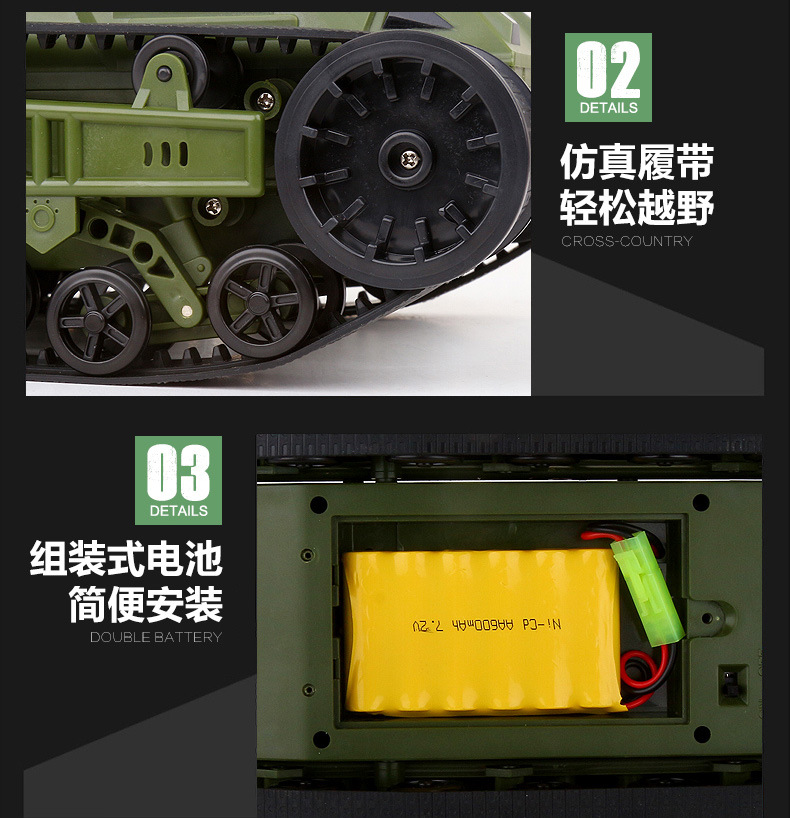 02
DETAILS

仿真履带
轻松越野
CROSS-COUNTRY

03
DETAILS

组装式电池
简便安装
DOUBLE BATTERY

Ni-Cd AA600mAh 7.2V