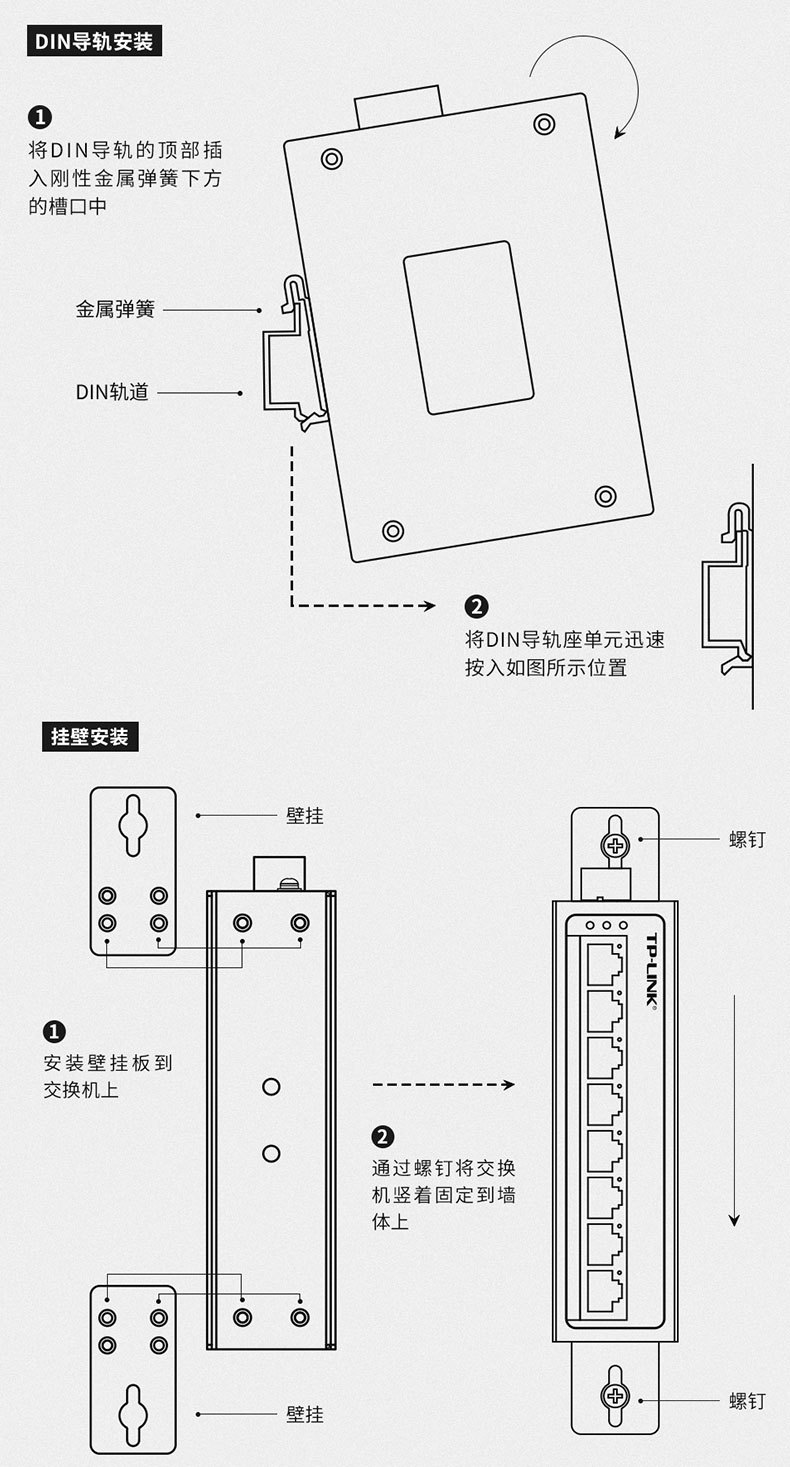 DIN导轨安装

❶
将DIN导轨的顶部插入刚性金属弹簧下方的槽口中

金属弹簧

DIN轨道

❷
将DIN导轨座单元迅速按入如图所示位置

挂壁安装

壁挂

螺钉

TP-LINK

❶
安装壁挂板到交换机上

❷
通过螺钉将交换机竖着固定到墙体上

壁挂

螺钉