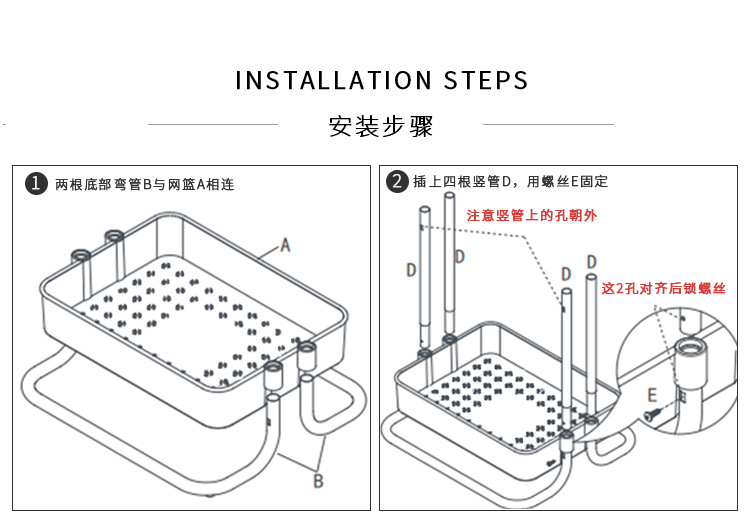 INSTALLATION STEPS

安装步骤

1 两根底部弯管B与网篮A相连

A

B

2 插上四根竖管D，用螺丝E固定

注意竖管上的孔朝外

D D D D

这2孔对齐后锁螺丝

E