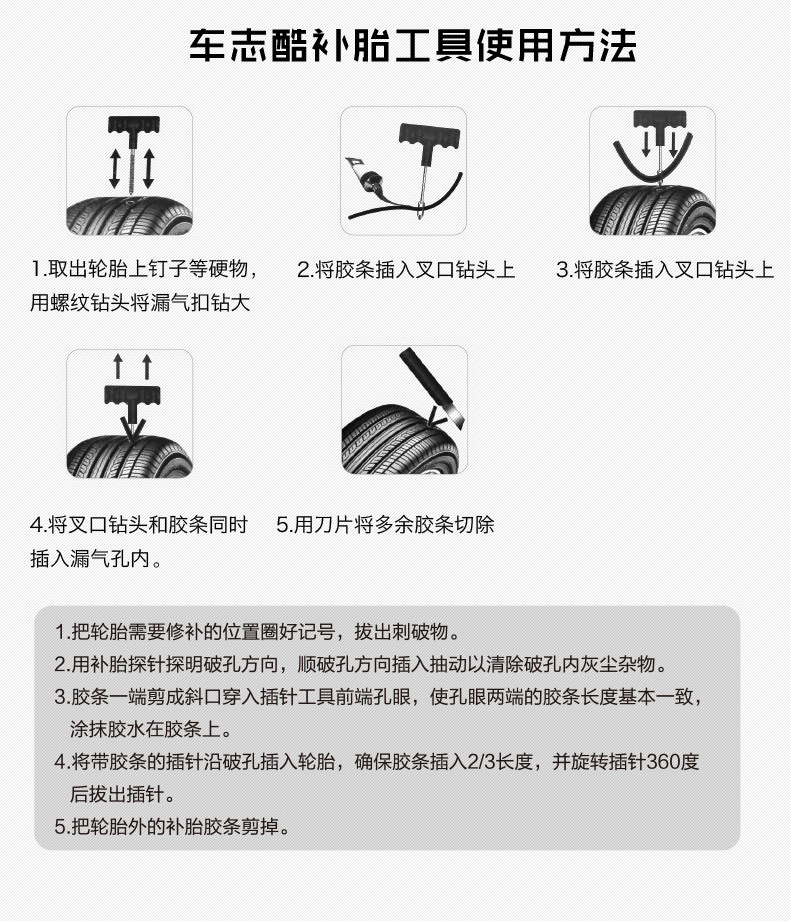 车志酷补胎工具使用方法

1.取出轮胎上钉子等硬物，用螺纹钻头将漏气扣钻大

2.将胶条插入叉口钻头上

3.将胶条插入叉口钻头上

4.将叉口钻头和胶条同时插入漏气孔内。

5.用刀片将多余胶条切除

1.把轮胎需要修补的位置圈好记号，拔出刺破物。
2.用补胎探针探明破孔方向，顺破孔方向插入抽动以清除破孔内灰尘杂物。
3.胶条一端剪成斜口穿入插针工具前端孔眼，使孔眼两端的胶条长度基本一致，涂抹胶水在胶条上。
4.将带胶条的插针沿破孔插入轮胎，确保胶条插入2/3长度，并旋转插针360度后拔出插针。
5.把轮胎外的补胎胶条剪掉。