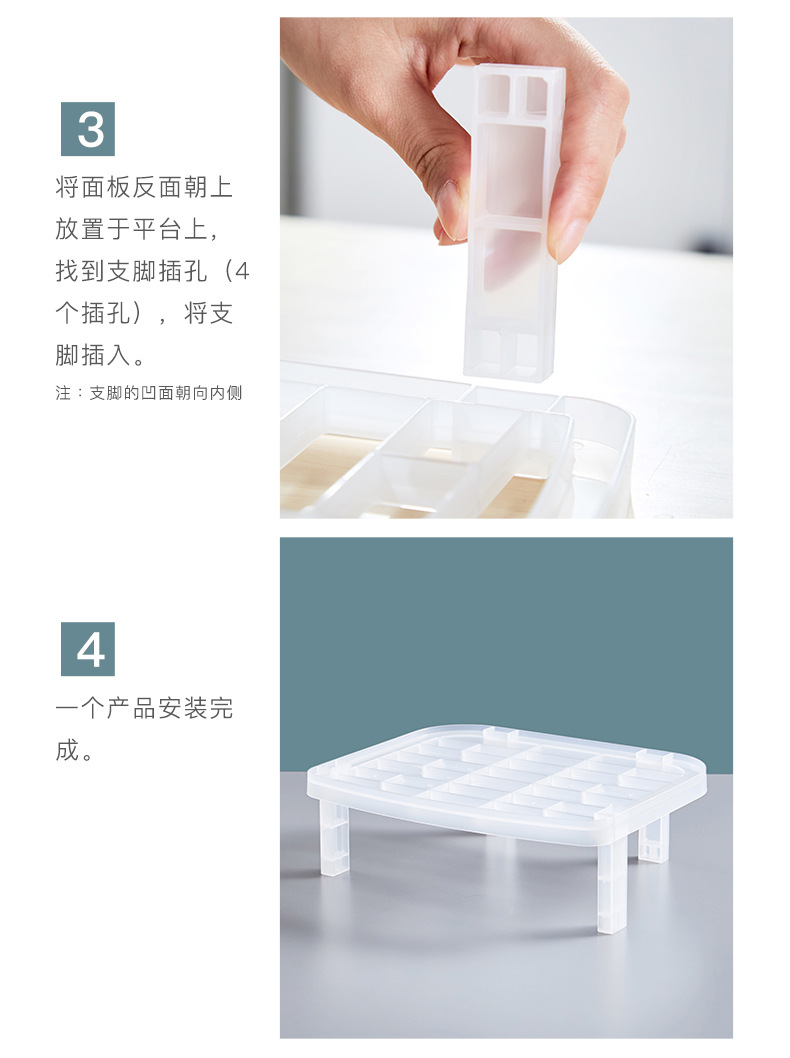 3

将面板反面朝上放置于平台上，找到支脚插孔（4个插孔），将支脚插入。

注：支脚的凹面朝向内侧

4

一个产品安装完成。