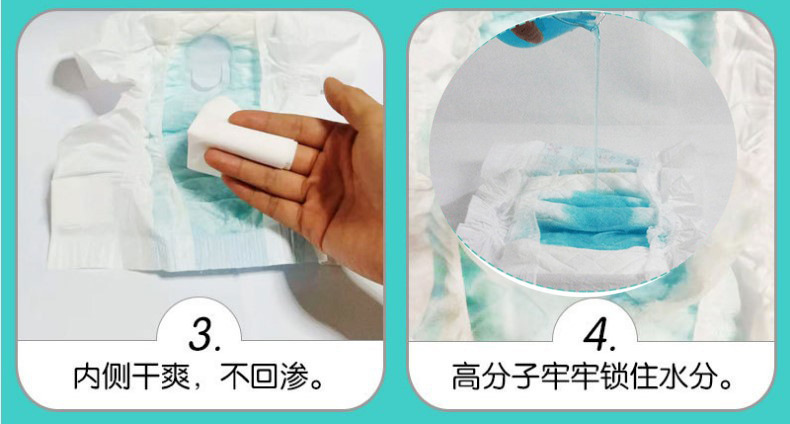 3.
内侧干爽，不回渗。

4.
高分子牢牢锁住水分。