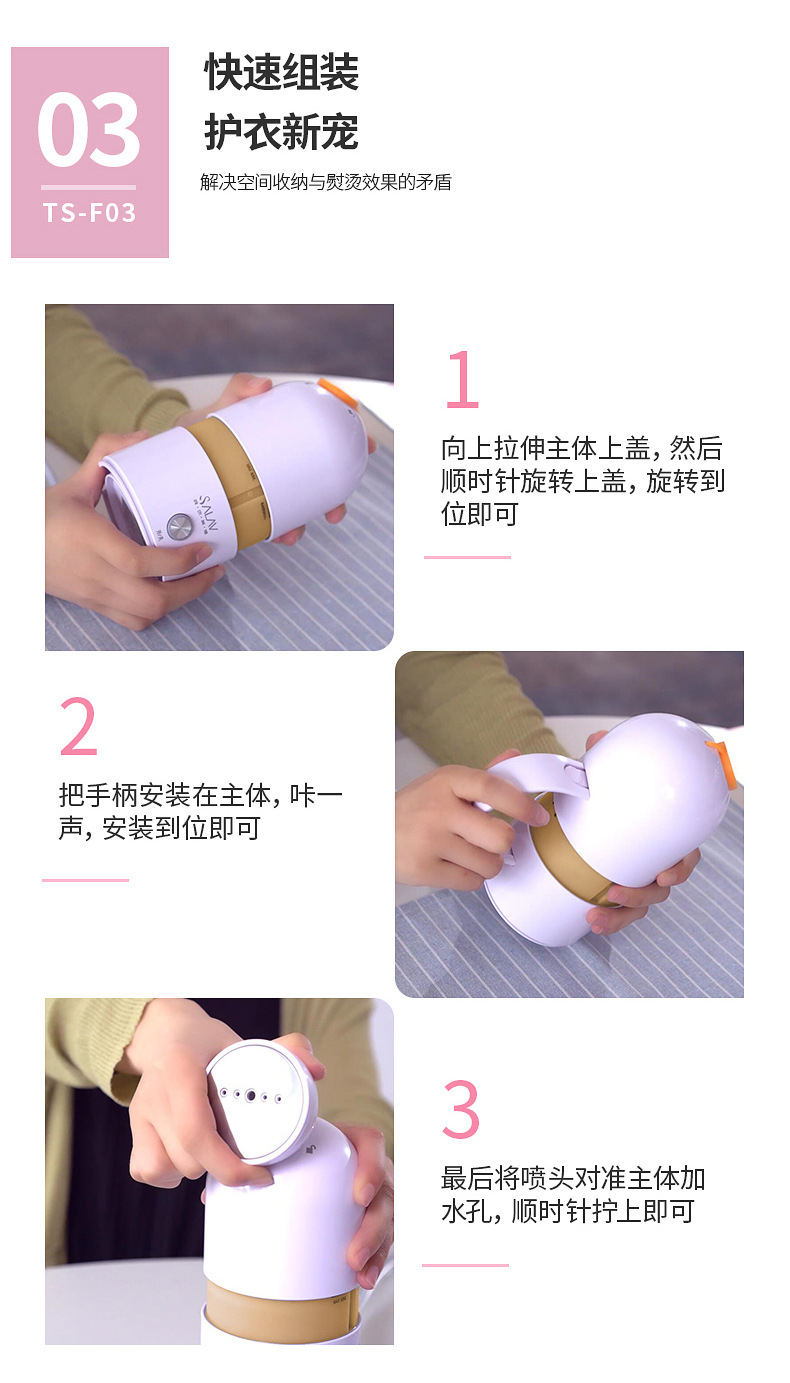 03
TS-F03

快速组装
护衣新宠
解决空间收纳与熨烫效果的矛盾

SALAV

1
向上拉伸主体上盖，然后顺时针旋转上盖，旋转到位即可

2
把手柄安装在主体，咔一声，安装到位即可

3
最后将喷头对准主体加水孔，顺时针拧上即可