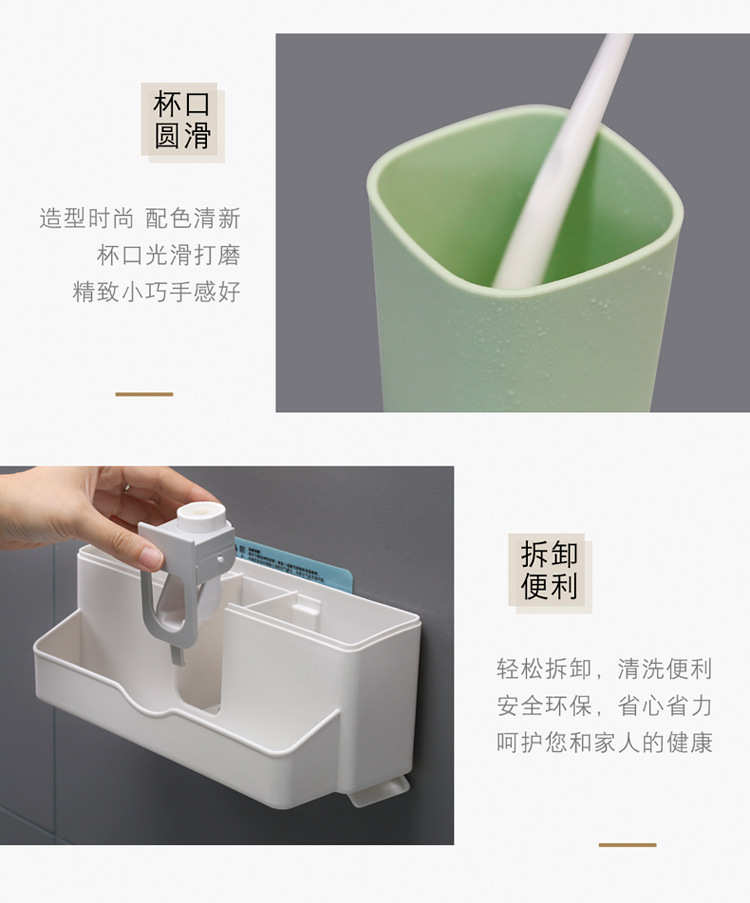 杯口
圆滑

造型时尚 配色清新
杯口光滑打磨
精致小巧手感好

拆卸
便利

轻松拆卸，清洗便利
安全环保，省心省力
呵护您和家人的健康