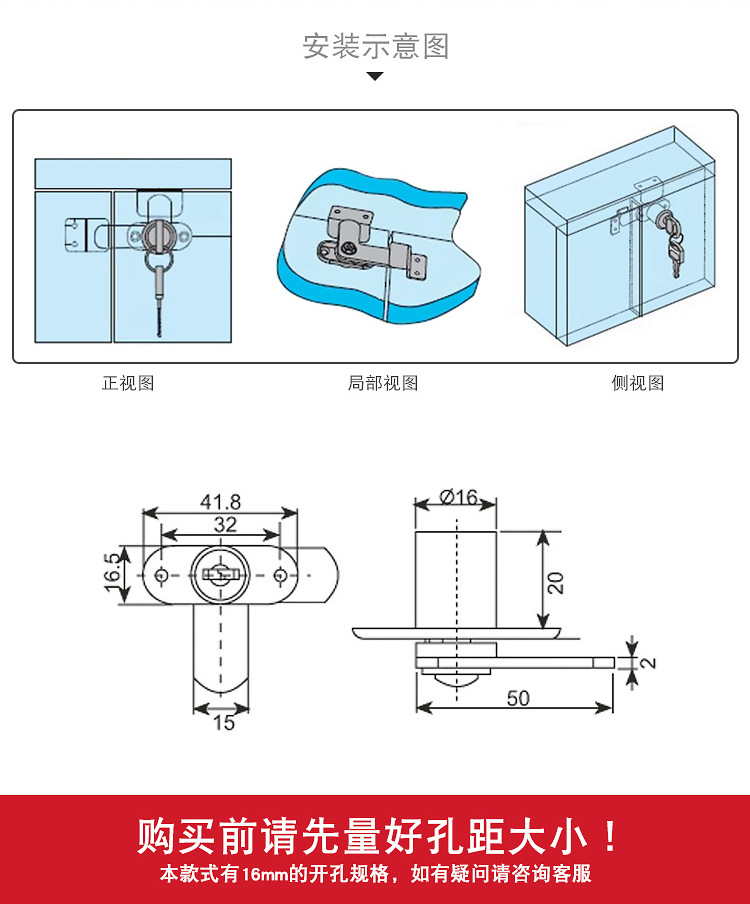 安装示意图

正视图

局部视图

侧视图

41.8

32

16.5

15

Ø16

20

2

50

购买前请先量好孔距大小！

本款式有16mm的开孔规格，如有疑问请咨询客服