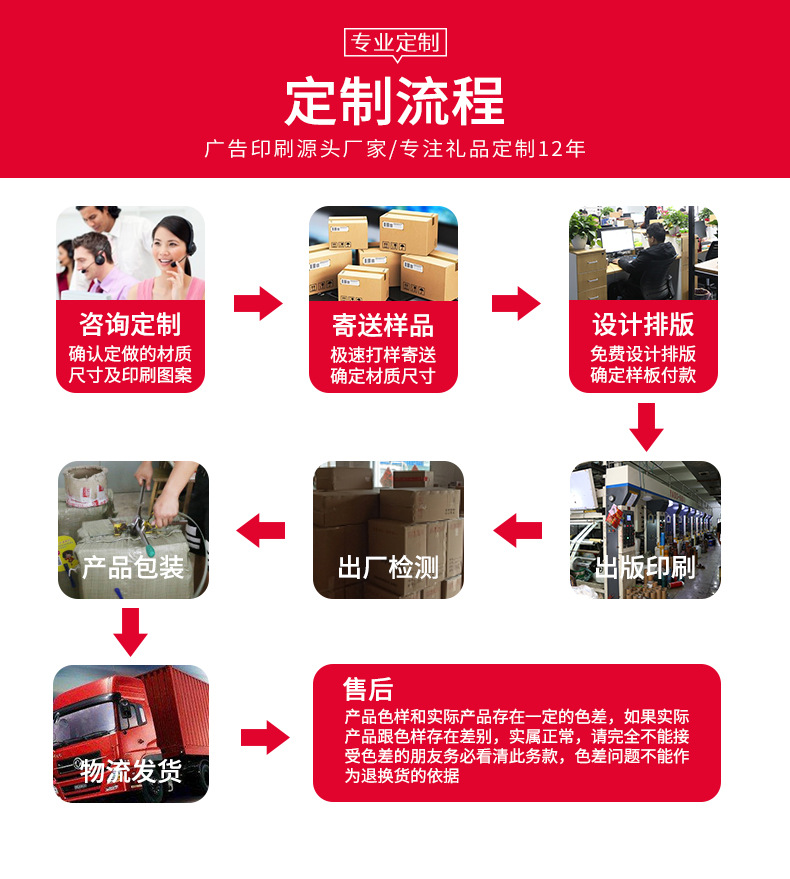 专业定制

定制流程

广告印刷源头厂家/专注礼品定制12年

咨询定制
确认定做的材质
尺寸及印刷图案

寄送样品
极速打样寄送
确定材质尺寸

设计排版
免费设计排版
确定样板付款

出版印刷

出厂检测

产品包装

物流发货

售后
产品色样和实际产品存在一定的色差，如果实际产品跟色样存在差别，实属正常，请完全不能接受色差的朋友务必看清此务款，色差问题不能作为退换货的依据