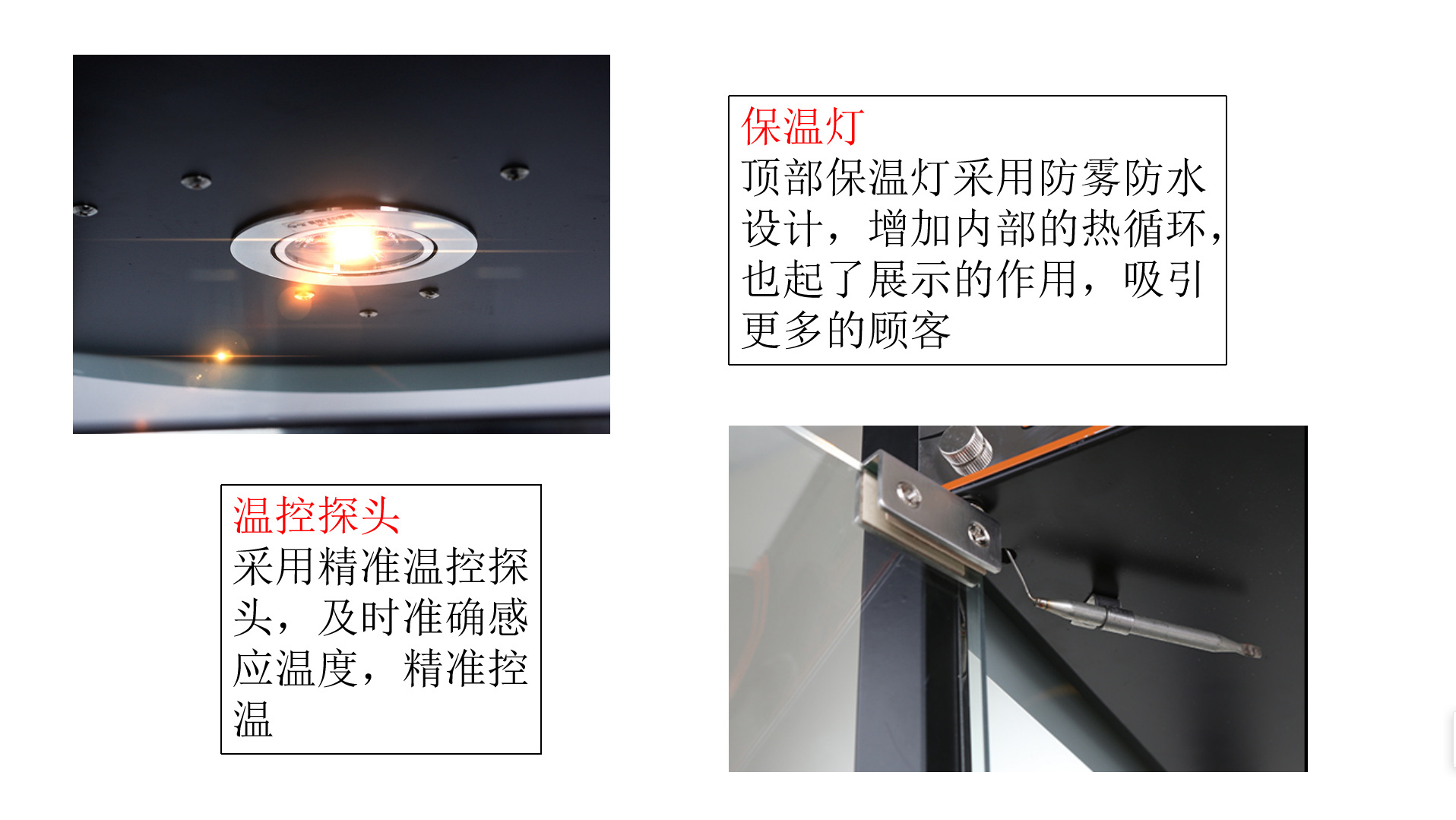 保温灯
顶部保温灯采用防雾防水设计，增加内部的热循环，也起了展示的作用，吸引更多的顾客

温控探头
采用精准温控探头，及时准确感应温度，精准控温