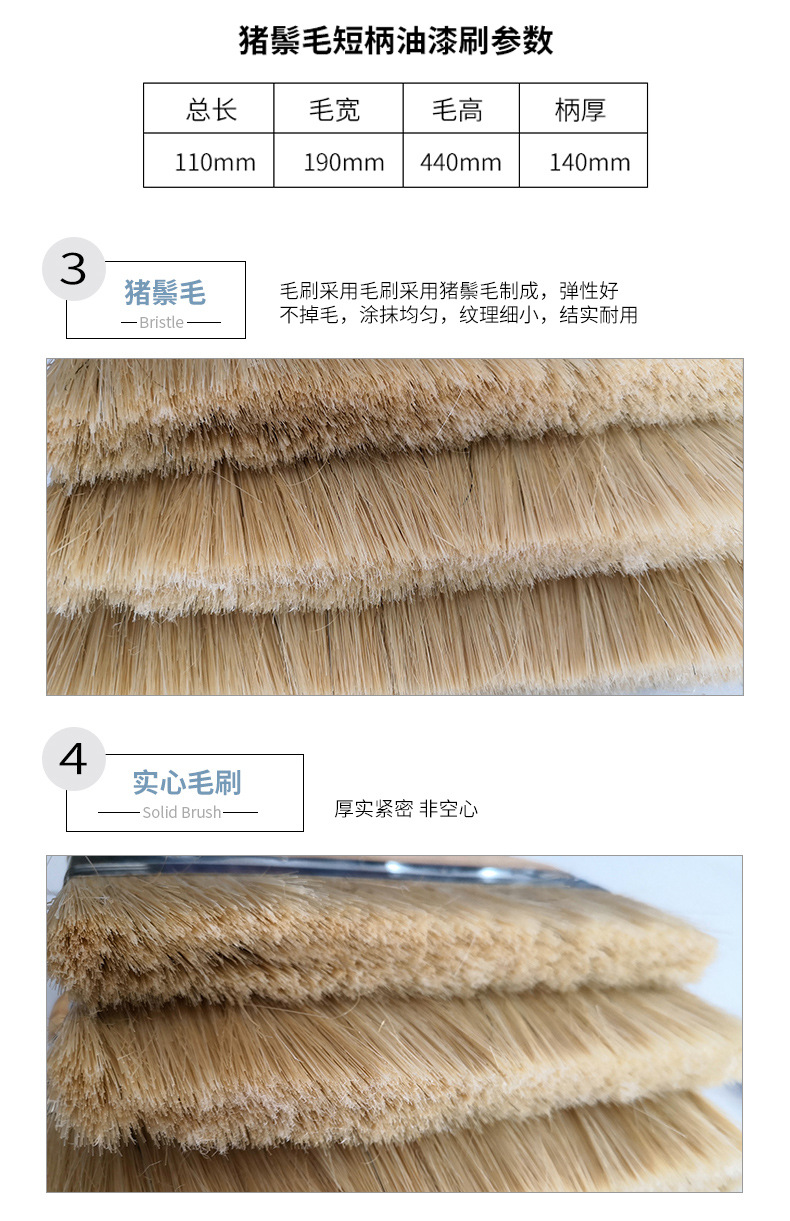 猪鬃毛短柄油漆刷参数

| 总长 | 毛宽 | 毛高 | 柄厚 |
|---|---|---|---|
| 110mm | 190mm | 440mm | 140mm |

3
猪鬃毛
Bristle

毛刷采用毛刷采用猪鬃毛制成，弹性好
不掉毛，涂抹均匀，纹理细小，结实耐用

4
实心毛刷
Solid Brush

厚实紧密 非空心