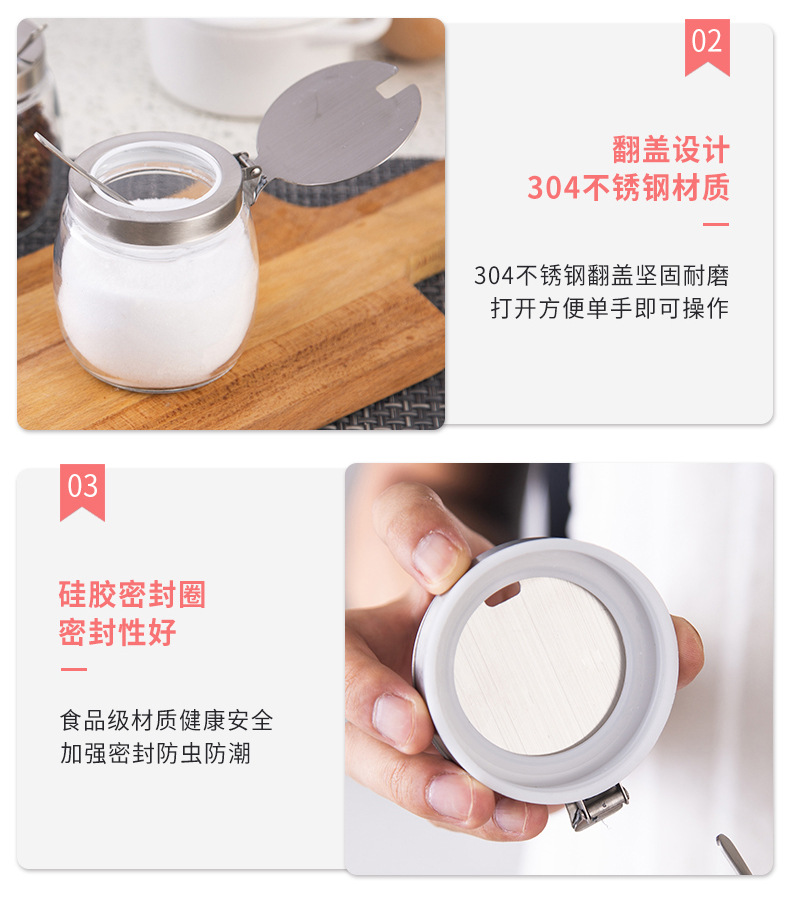 02

翻盖设计
304不锈钢材质

304不锈钢翻盖坚固耐磨
打开方便单手即可操作

03

硅胶密封圈
密封性好

食品级材质健康安全
加强密封防虫防潮