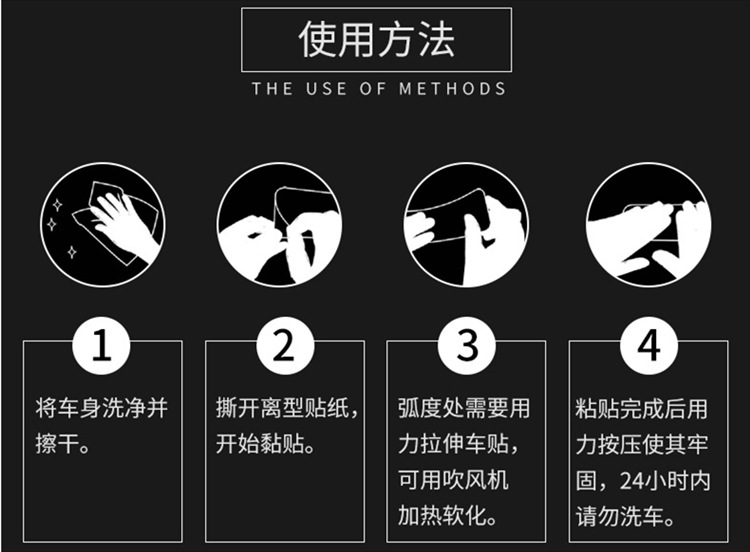 使用方法

THE USE OF METHODS

1

将车身洗净并擦干。

2

撕开离型贴纸，开始黏贴。

3

弧度处需要用力拉伸车贴，可用吹风机加热软化。

4

粘贴完成后用力按压使其牢固，24小时内请勿洗车。