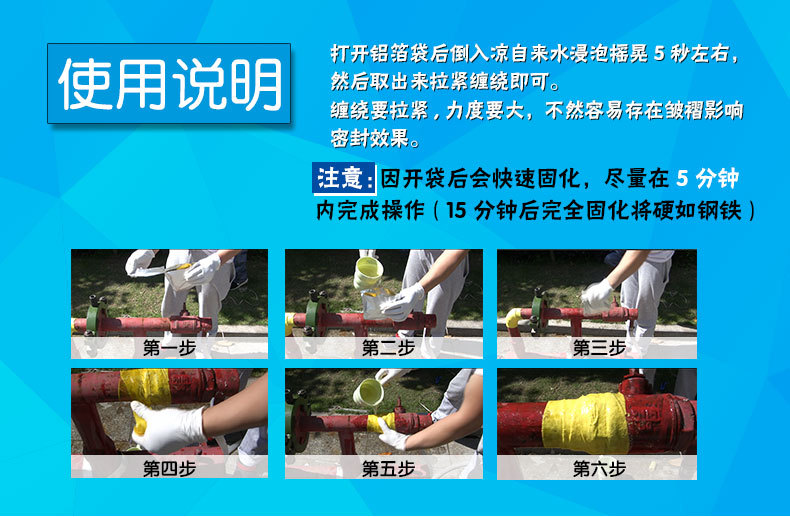 使用说明

打开铝箔袋后倒入凉自来水浸泡摇晃 5 秒左右，然后取出来拉紧缠绕即可。
缠绕要拉紧，力度要大，不然容易存在皱褶影响密封效果。

注意：因开袋后会快速固化，尽量在 5 分钟内完成操作（15 分钟后完全固化将硬如钢铁）

第一步

第二步

第三步

第四步

第五步

第六步