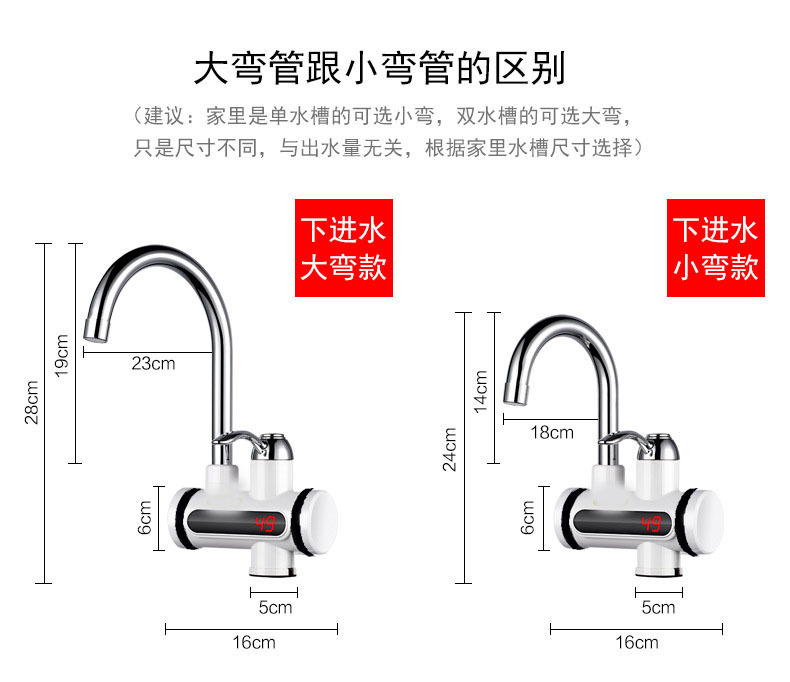 大弯管跟小弯管的区别

（建议：家里是单水槽的可选小弯，双水槽的可选大弯，只是尺寸不同，与出水量无关，根据家里水槽尺寸选择）

下进水
大弯款

28cm

19cm

23cm

6cm

49

5cm

16cm

下进水
小弯款

24cm

14cm

18cm

6cm

49

5cm

16cm