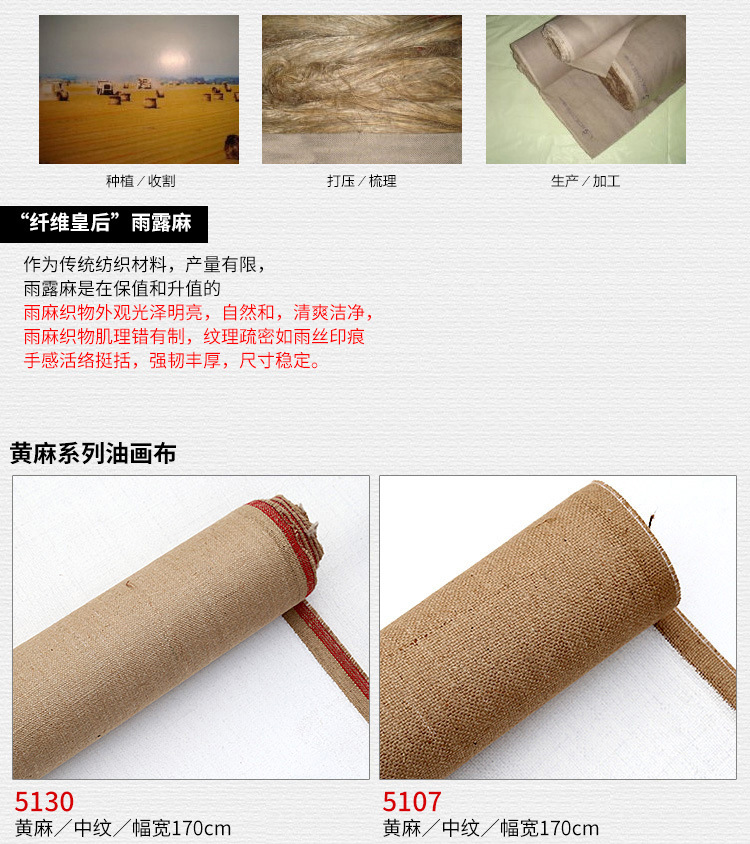 种植／收割

打压／梳理

生产／加工

“纤维皇后”雨露麻

作为传统纺织材料，产量有限，
雨露麻是在保值和升值的
雨麻织物外观光泽明亮，自然和，清爽洁净，
雨麻织物肌理错有制，纹理疏密如雨丝印痕
手感活络挺括，强韧丰厚，尺寸稳定。

黄麻系列油画布

5130
黄麻／中纹／幅宽170cm

5107
黄麻／中纹／幅宽170cm