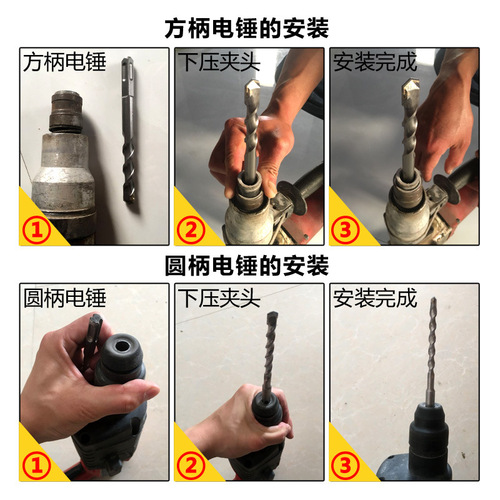 方柄电锤的安装

方柄电锤

①

下压夹头

②

安装完成

③

圆柄电锤的安装

圆柄电锤

①

下压夹头

②

安装完成

③