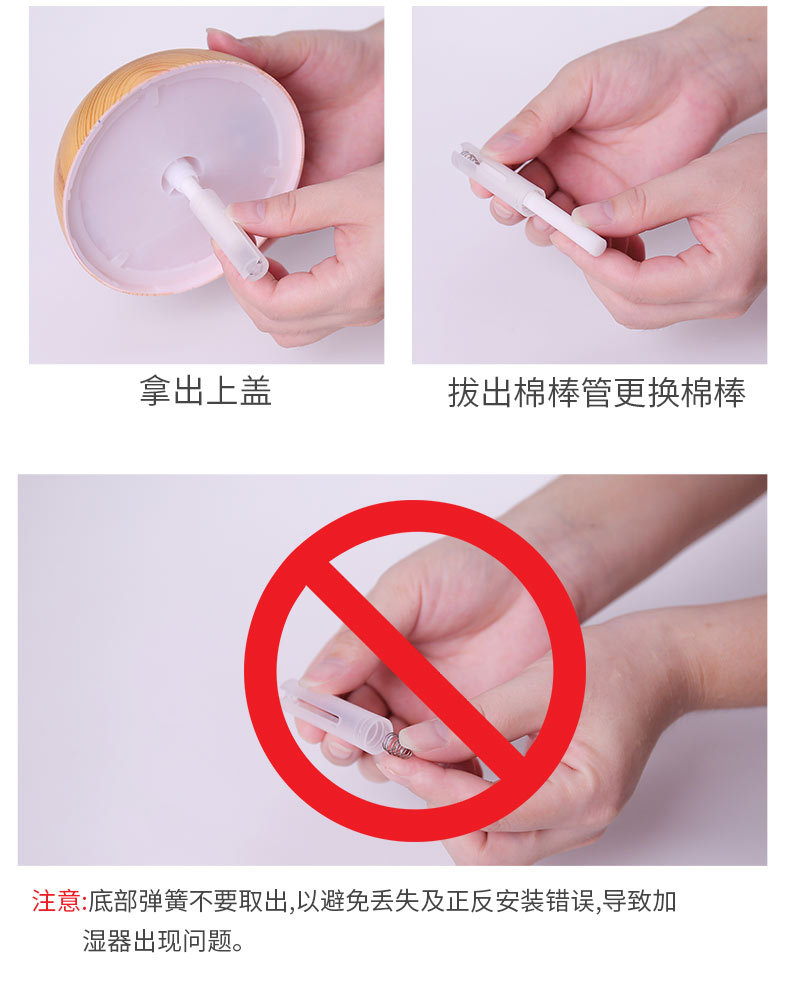 拿出上盖

拔出棉棒管更换棉棒

注意:底部弹簧不要取出,以避免丢失及正反安装错误,导致加湿器出现问题。