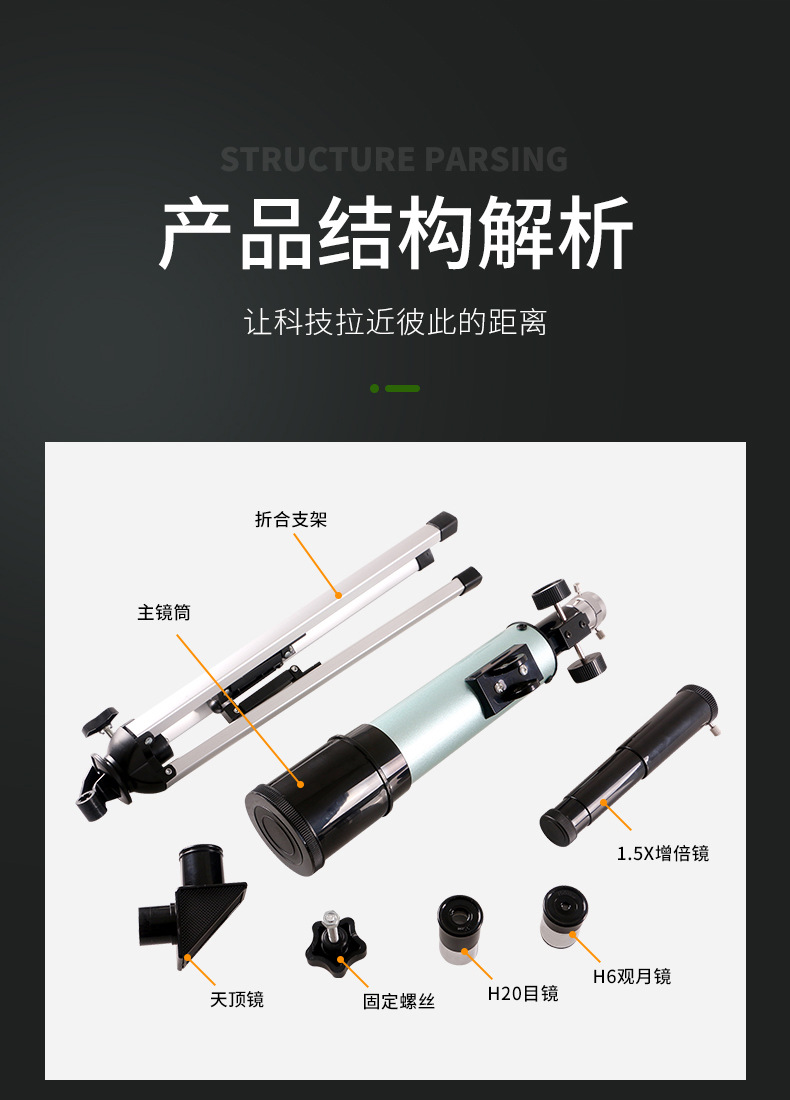 STRUCTURE PARSING

产品结构解析

让科技拉近彼此的距离

折合支架

主镜筒

1.5X增倍镜

天顶镜

固定螺丝

H20目镜

H6观月镜