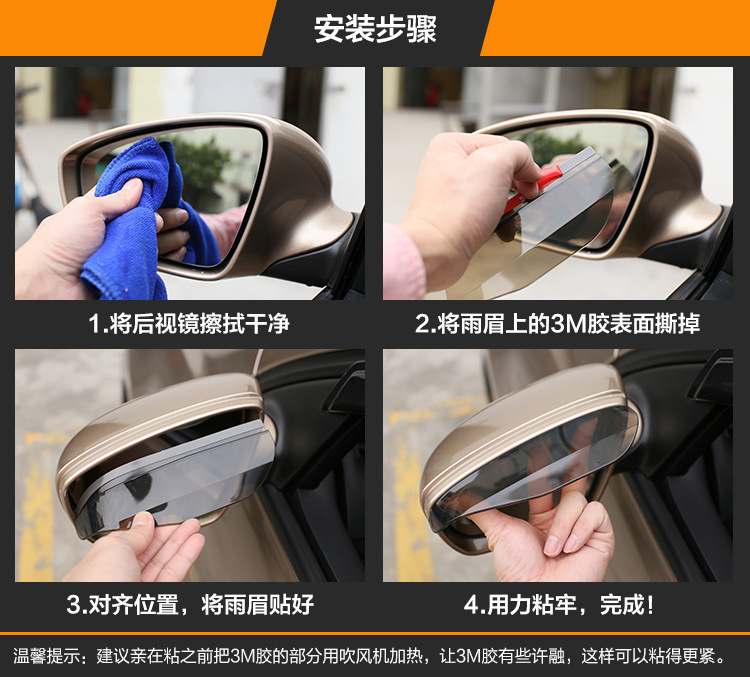 安装步骤

1.将后视镜擦拭干净

2.将雨眉上的3M胶表面撕掉

3.对齐位置，将雨眉贴好

4.用力粘牢，完成!

温馨提示：建议亲在粘之前把3M胶的部分用吹风机加热，让3M胶有些许融，这样可以粘得更紧。