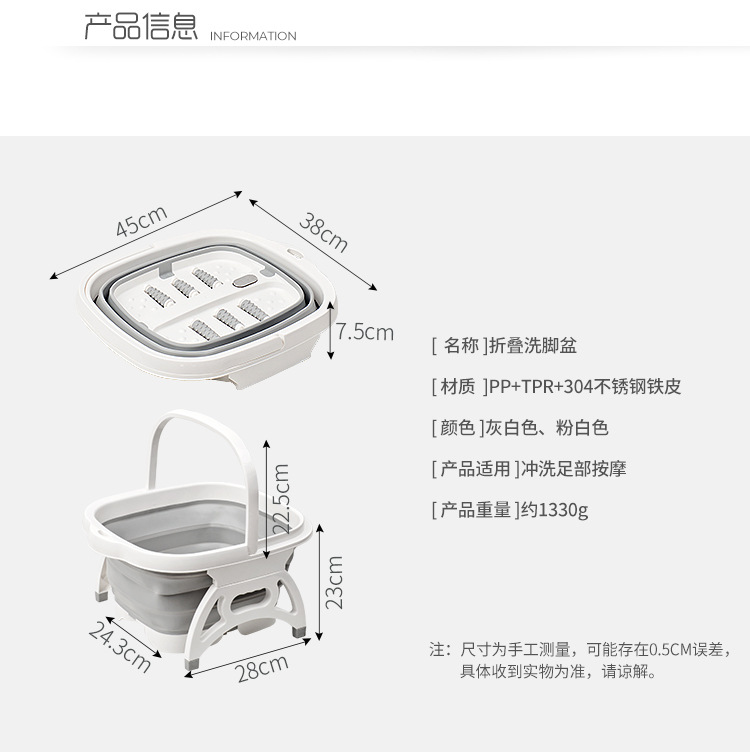 产品信息 INFORMATION

45cm

38cm

7.5cm

22.5cm

23cm

24.3cm

28cm

[ 名称 ]折叠洗脚盆

[ 材质 ]PP+TPR+304不锈钢铁皮

[ 颜色 ]灰白色、粉白色

[ 产品适用 ]冲洗足部按摩

[ 产品重量 ]约1330g

注：尺寸为手工测量，可能存在0.5CM误差，具体收到实物为准，请谅解。