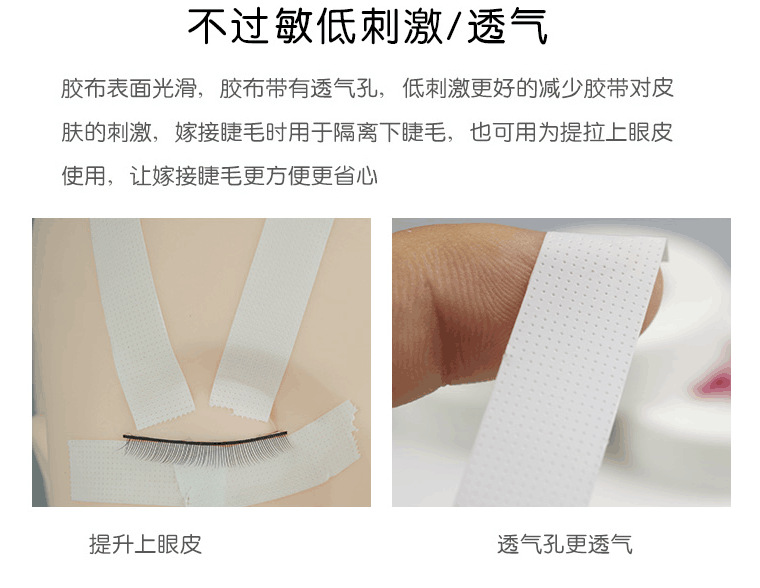 不过敏低刺激/透气

胶布表面光滑，胶布带有透气孔，低刺激更好的减少胶带对皮肤的刺激，嫁接睫毛时用于隔离下睫毛，也可用为提拉上眼皮使用，让嫁接睫毛更方便更省心

提升上眼皮

透气孔更透气