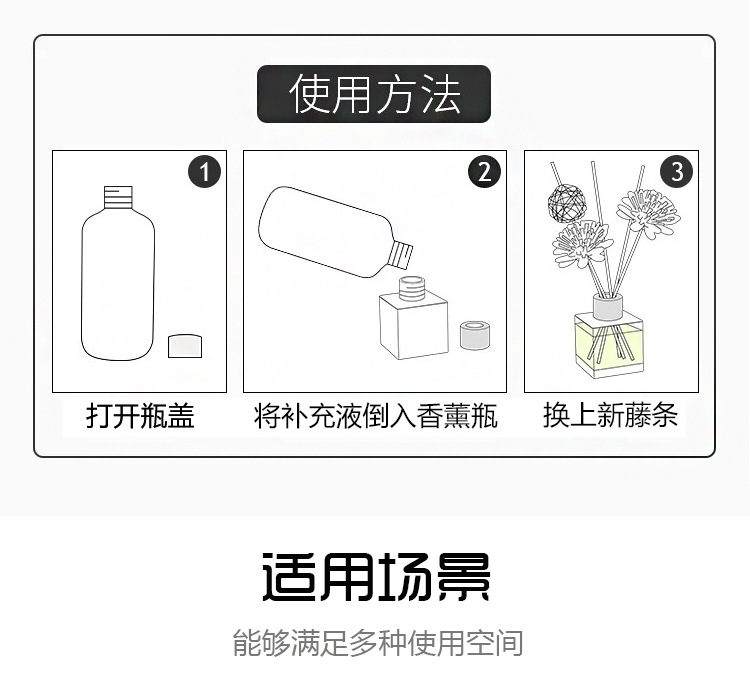 使用方法

1

打开瓶盖

2

将补充液倒入香薰瓶

3

换上新藤条

适用场景

能够满足多种使用空间