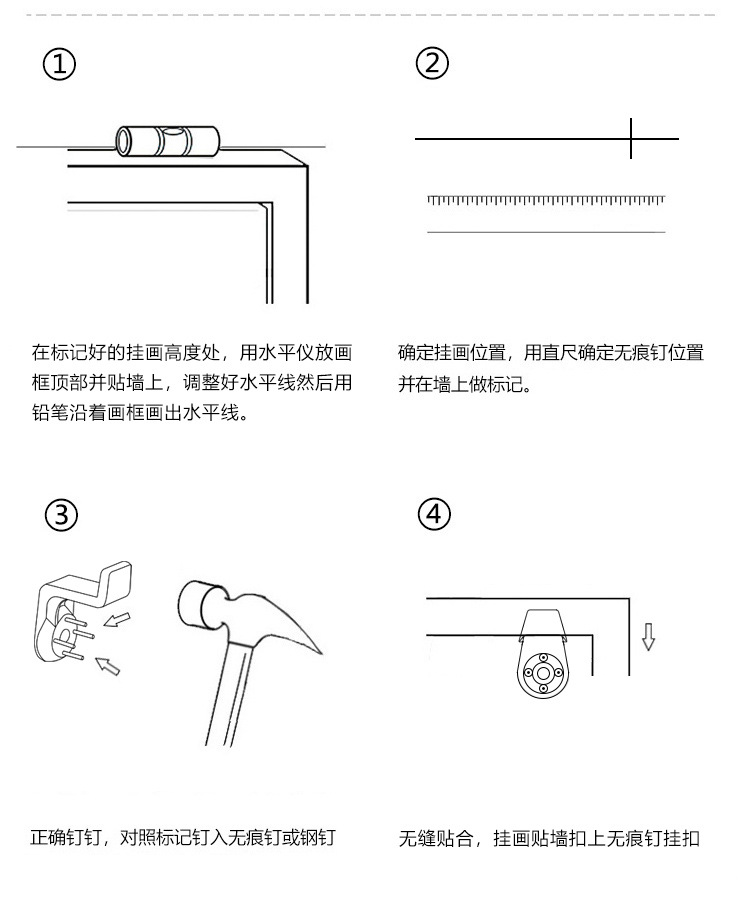 ①

在标记好的挂画高度处，用水平仪放画框顶部并贴墙上，调整好水平线然后用铅笔沿着画框画出水平线。

②

确定挂画位置，用直尺确定无痕钉位置并在墙上做标记。

③

正确钉钉，对照标记钉入无痕钉或钢钉

④

无缝贴合，挂画贴墙扣上无痕钉挂扣