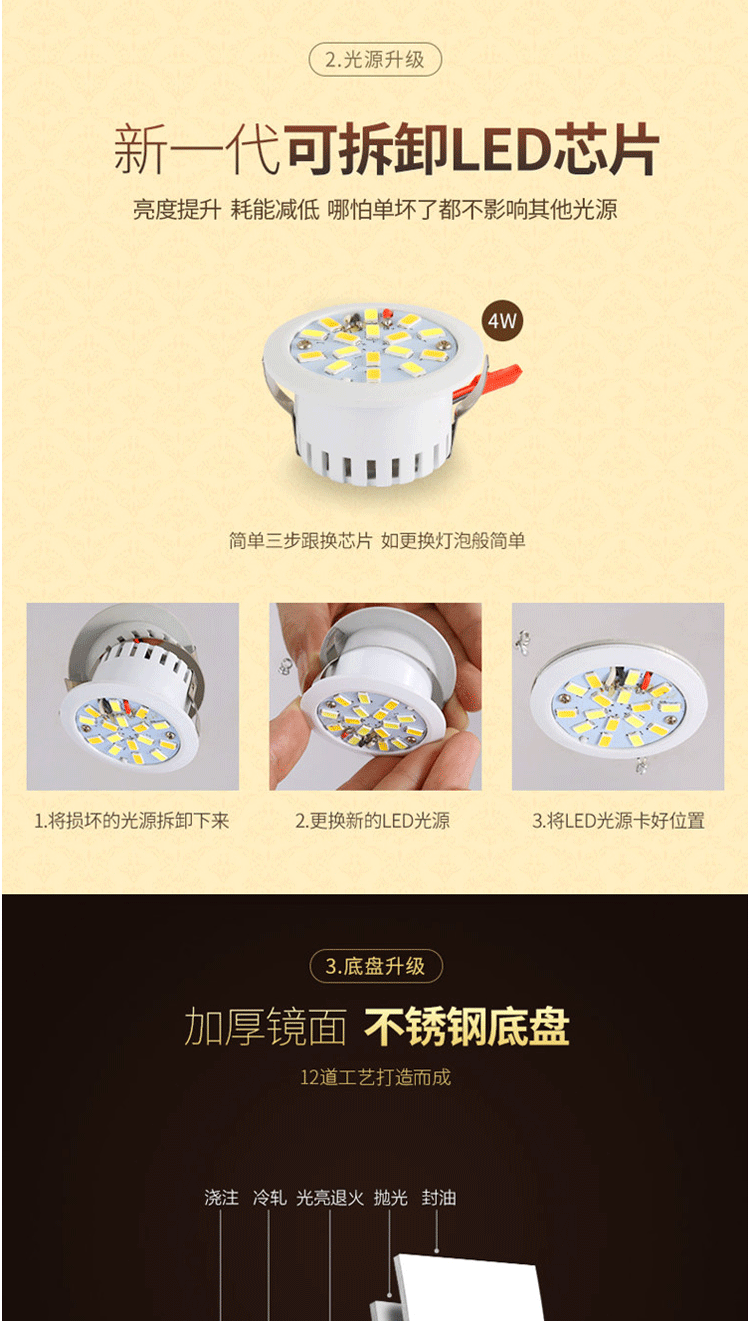 2.光源升级

新一代可拆卸LED芯片

亮度提升 耗能减低 哪怕单坏了都不影响其他光源

4W

简单三步跟换芯片 如更换灯泡般简单

1.将损坏的光源拆卸下来

2.更换新的LED光源

3.将LED光源卡好位置

3.底盘升级

加厚镜面 不锈钢底盘

12道工艺打造而成

浇注 冷轧 光亮退火 抛光 封油