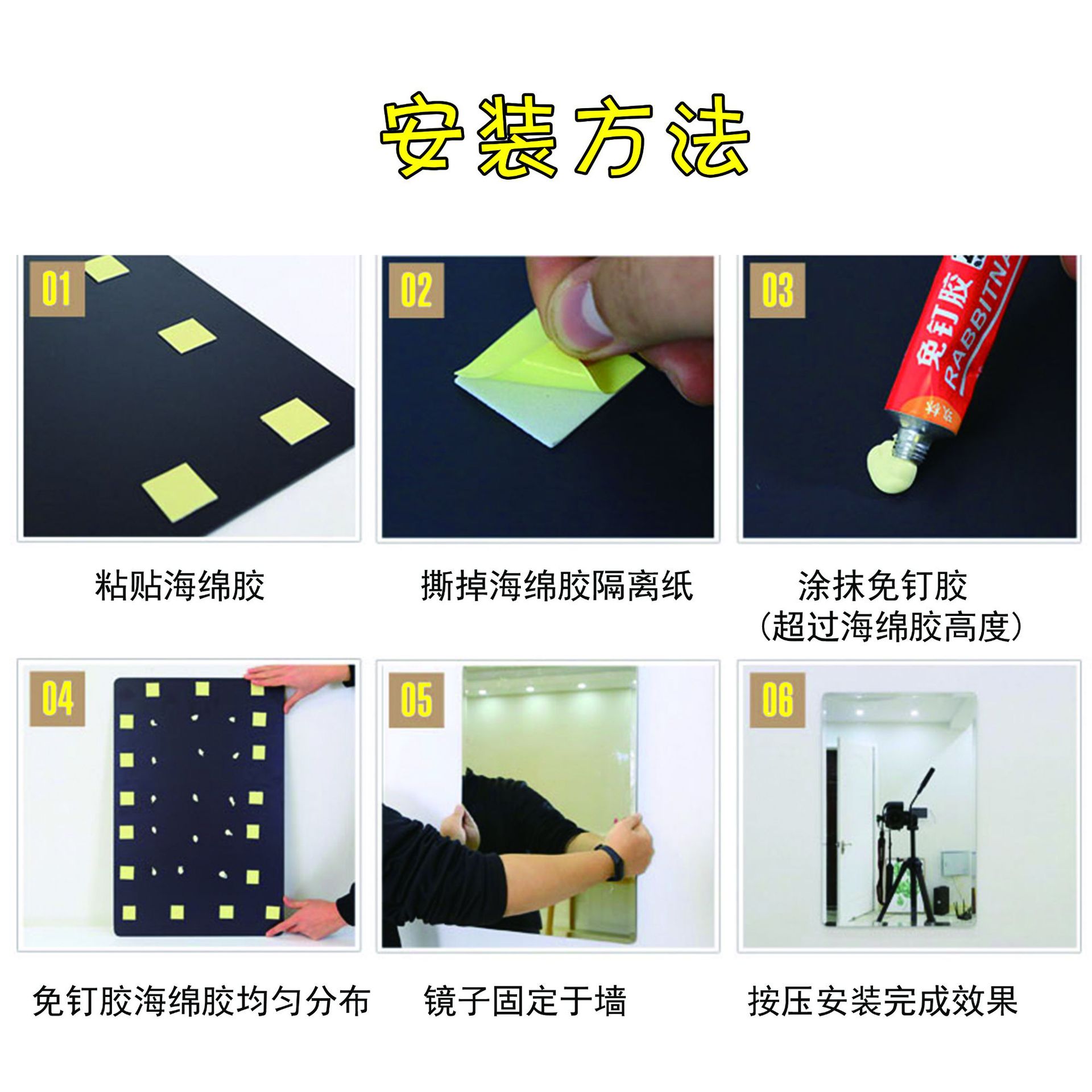 安装方法

01

粘贴海绵胶

02

撕掉海绵胶隔离纸

03

免钉胶 RABBITNA

涂抹免钉胶
(超过海绵胶高度)

04

免钉胶海绵胶均匀分布

05

镜子固定于墙

06

按压安装完成效果