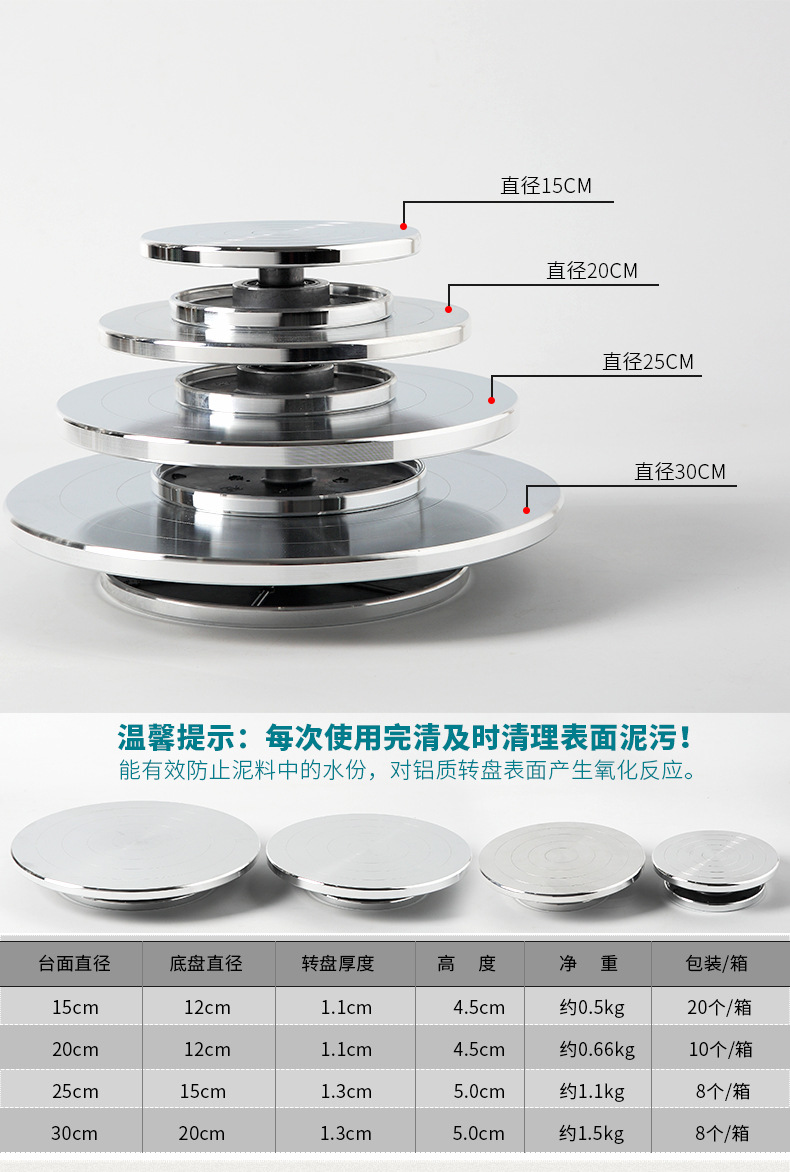 直径15CM

直径20CM

直径25CM

直径30CM

温馨提示：每次使用完清及时清理表面泥污！

能有效防止泥料中的水份，对铝质转盘表面产生氧化反应。

| 台面直径 | 底盘直径 | 转盘厚度 | 高　度 | 净　重 | 包装/箱 |
|---|---|---|---|---|---|
| 15cm | 12cm | 1.1cm | 4.5cm | 约0.5kg | 20个/箱 |
| 20cm | 12cm | 1.1cm | 4.5cm | 约0.66kg | 10个/箱 |
| 25cm | 15cm | 1.3cm | 5.0cm | 约1.1kg | 8个/箱 |
| 30cm | 20cm | 1.3cm | 5.0cm | 约1.5kg | 8个/箱 |