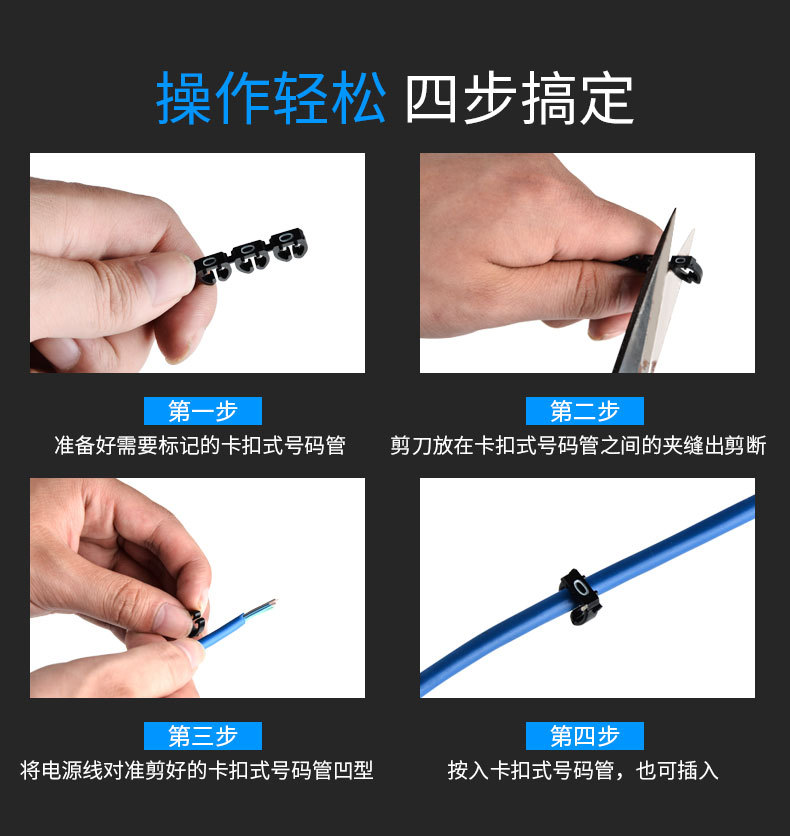 操作轻松 四步搞定

第一步
准备好需要标记的卡扣式号码管

第二步
剪刀放在卡扣式号码管之间的夹缝出剪断

第三步
将电源线对准剪好的卡扣式号码管凹型

第四步
按入卡扣式号码管，也可插入